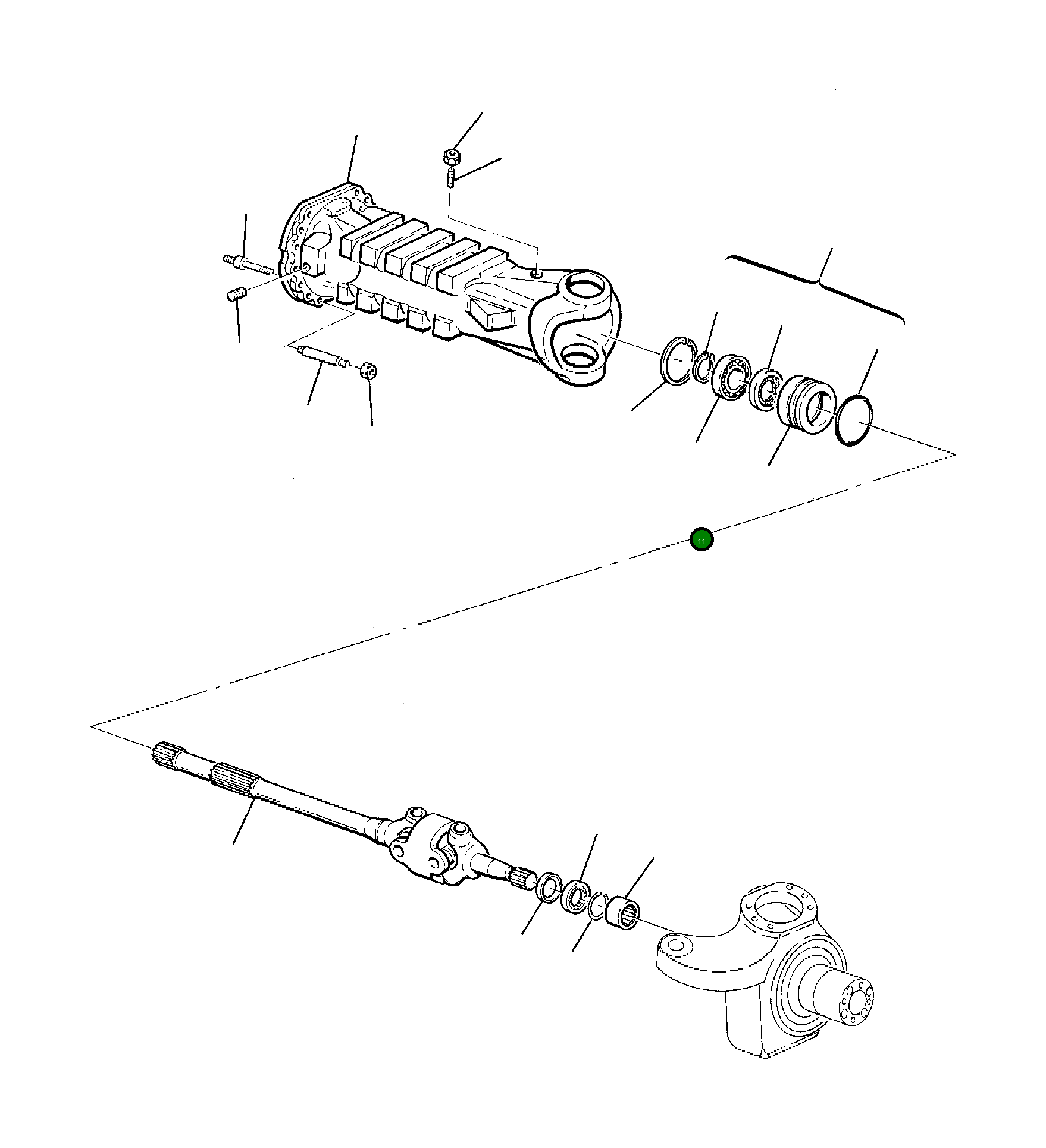 11