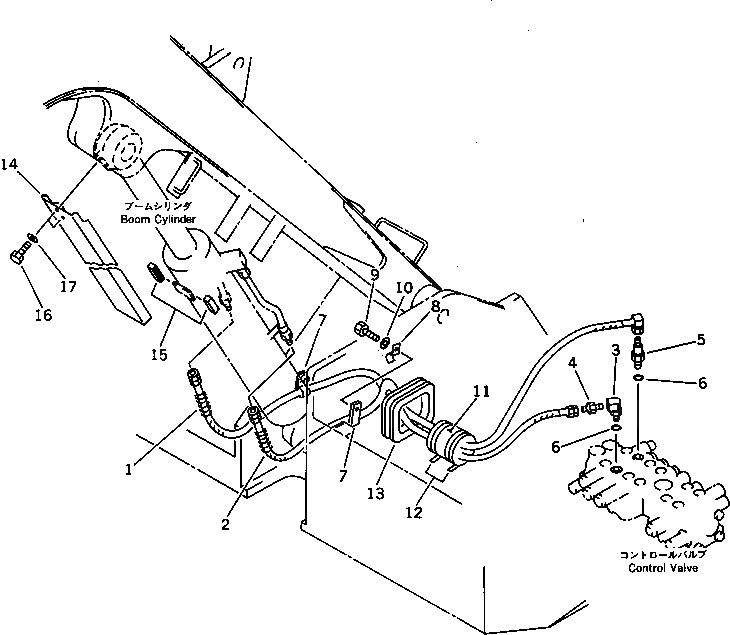 14
ブームシリンダ
Boom Cylinder
17
16
15
9
10
8
7
5
3
4
6
11
6
1
7
13
12
2
コントロールバルブ
Control Valve