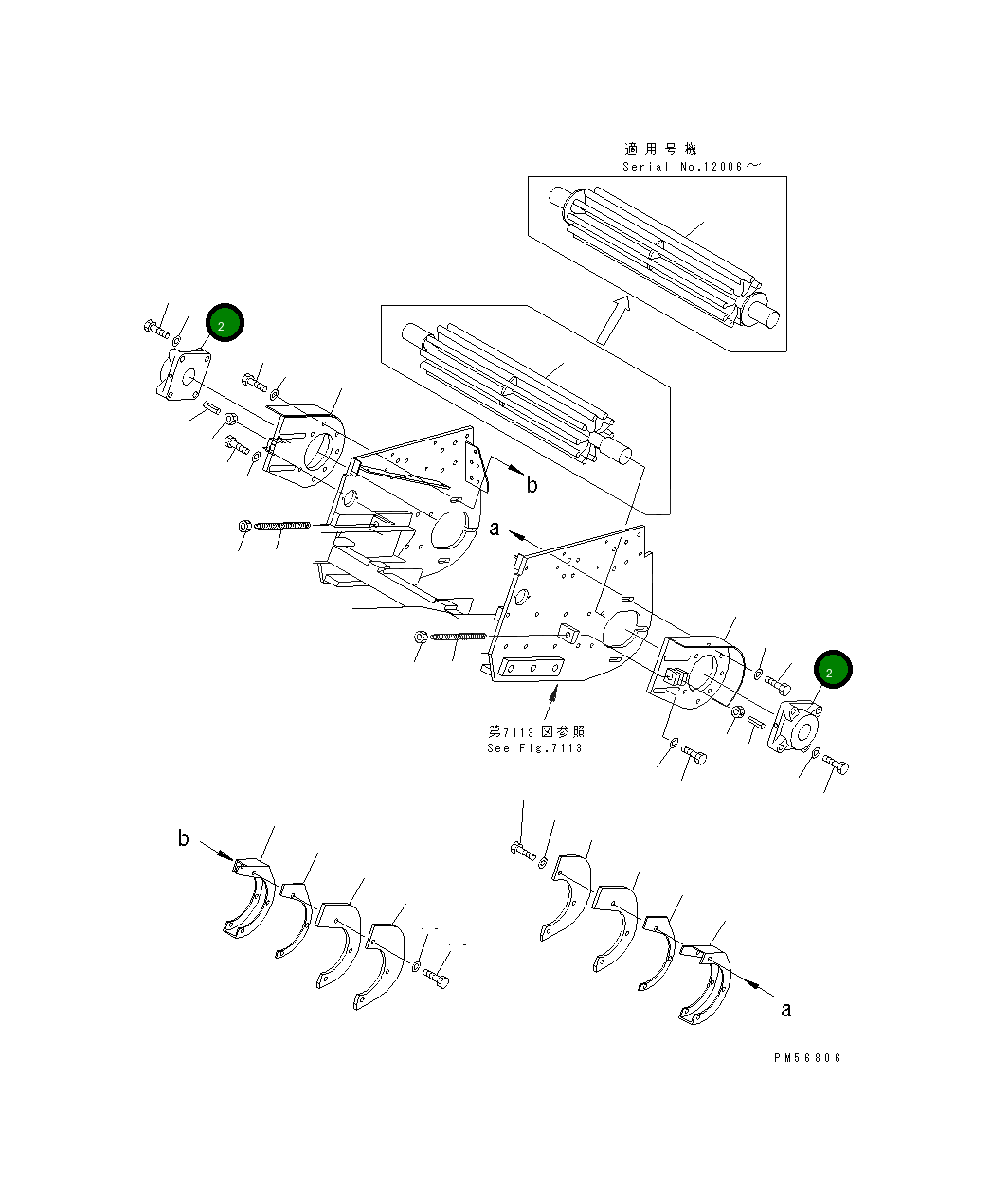 適用号機
Serial No.12006～

2

b

a

2

第7113図参照
See Fig.7113

b

a

PM56806