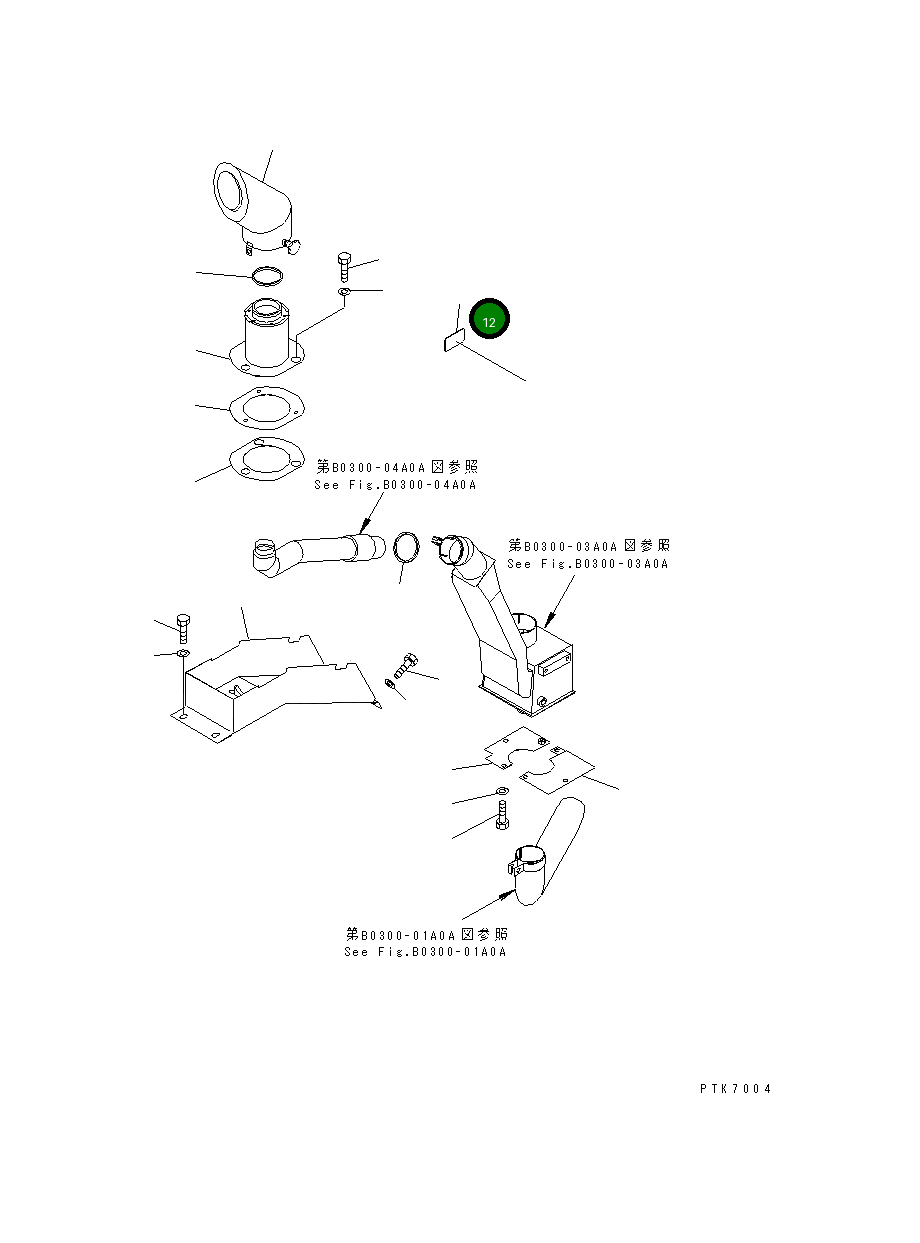 12

第B0300-04A0A図参照
See Fig.B0300-04A0A

第B0300-03A0A図参照
See Fig.B0300-03A0A

第B0300-01A0A図参照
See Fig.B0300-01A0A

PTK7004