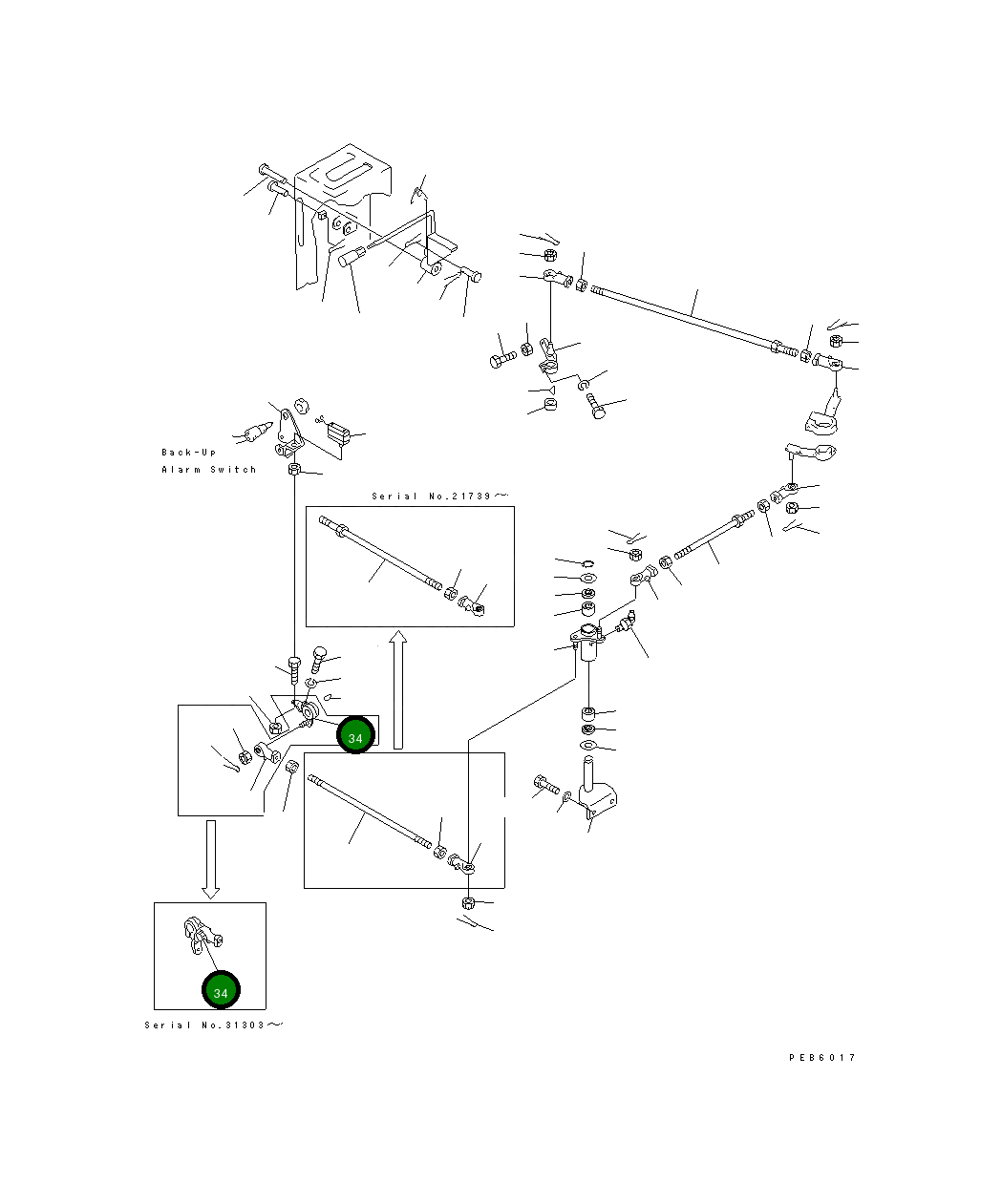 Back-Up
Alarm Switch

Serial No.21739～

34

34

Serial No.31303～

PEB6017