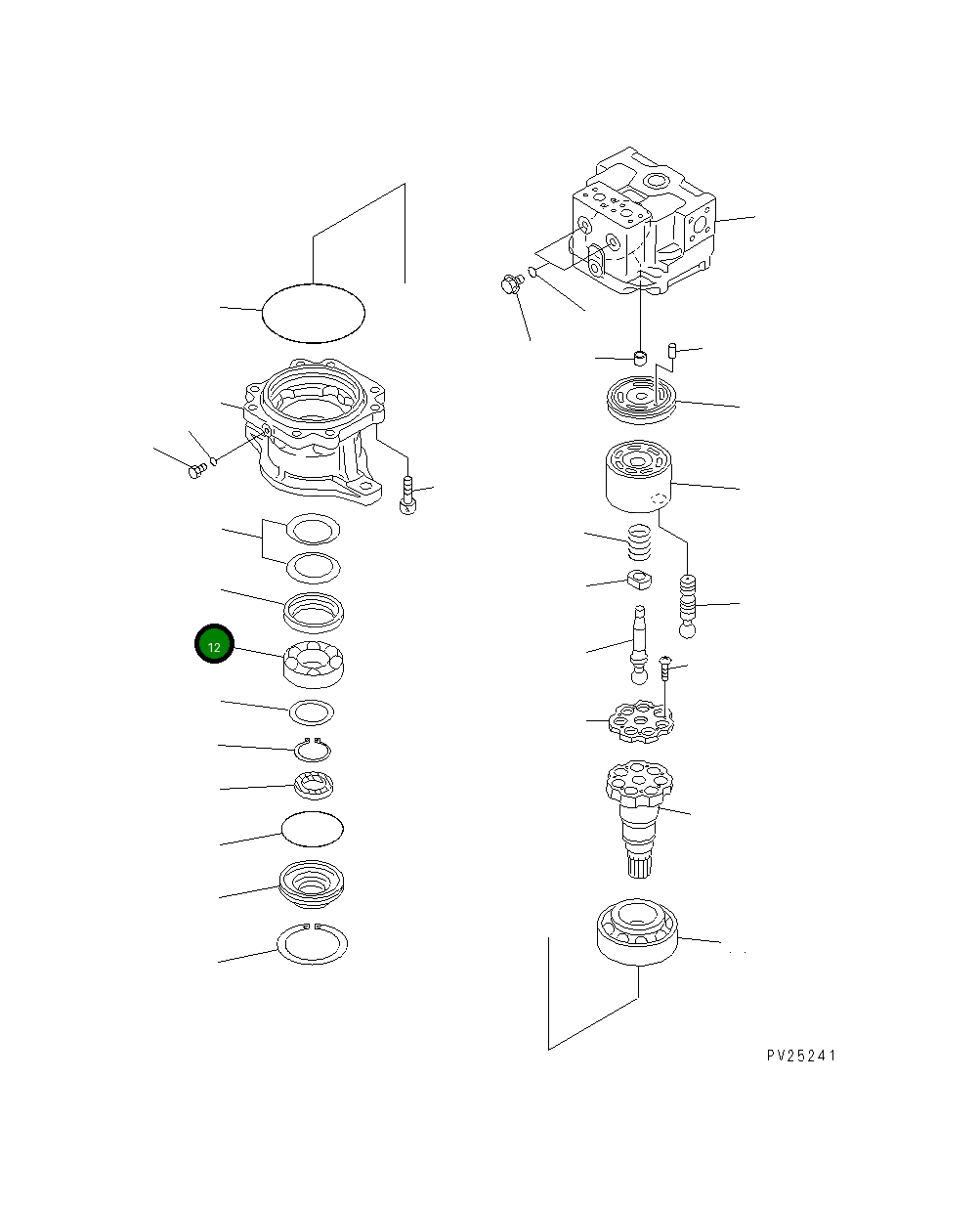 12

PV25241