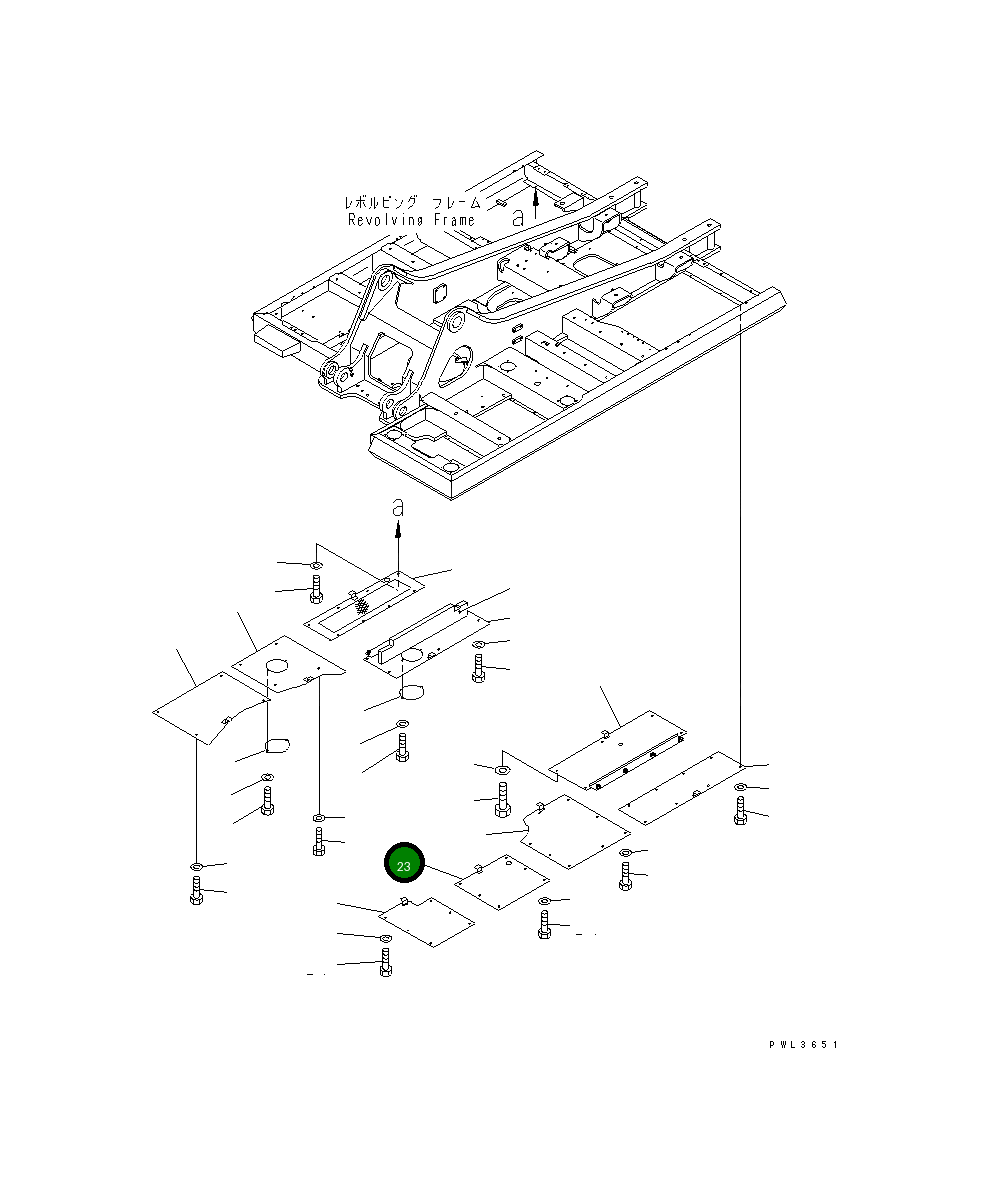 レボルビング フレーム
Revolving Frame
a

a

23

PWL3651