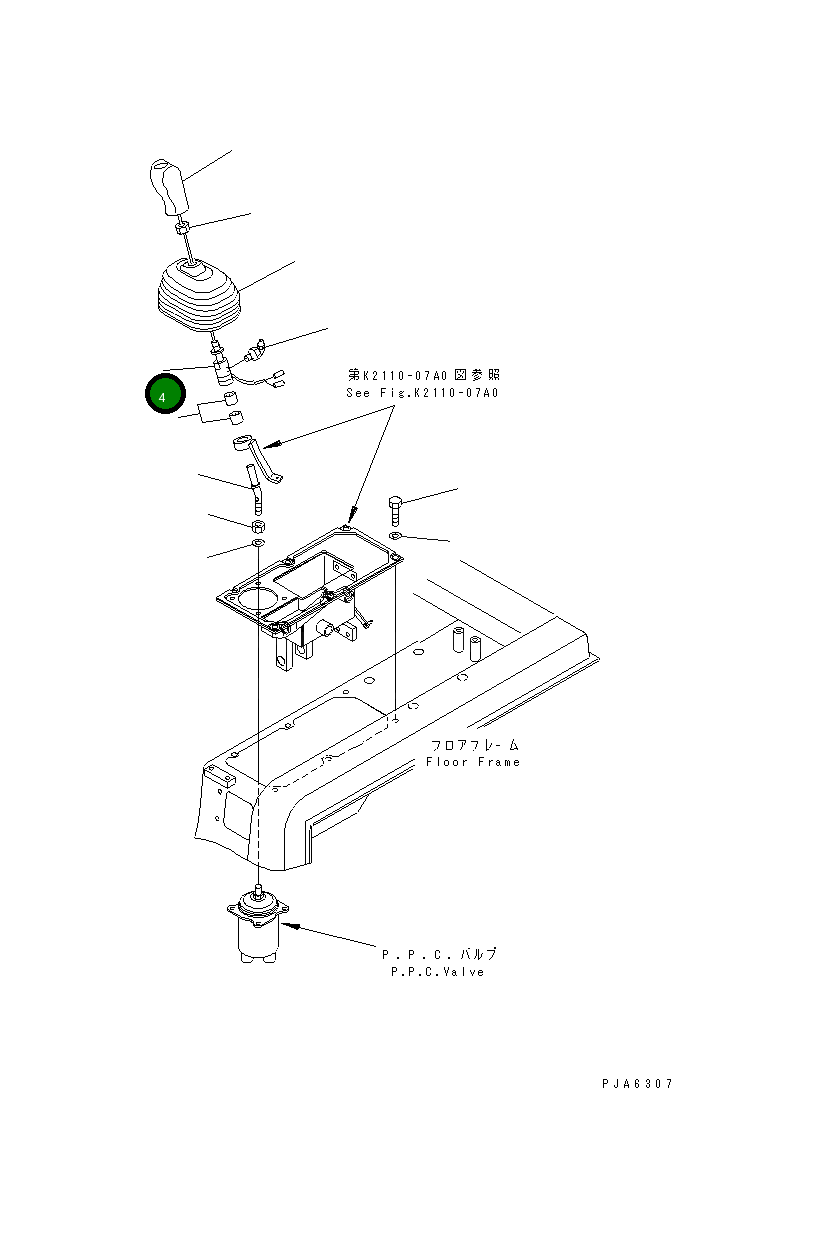 4

第K2110-07A0図参照
See Fig.K2110-07A0

フロアフレーム
Floor Frame

P.P.C.バルブ
P.P.C.Valve

PJA6307