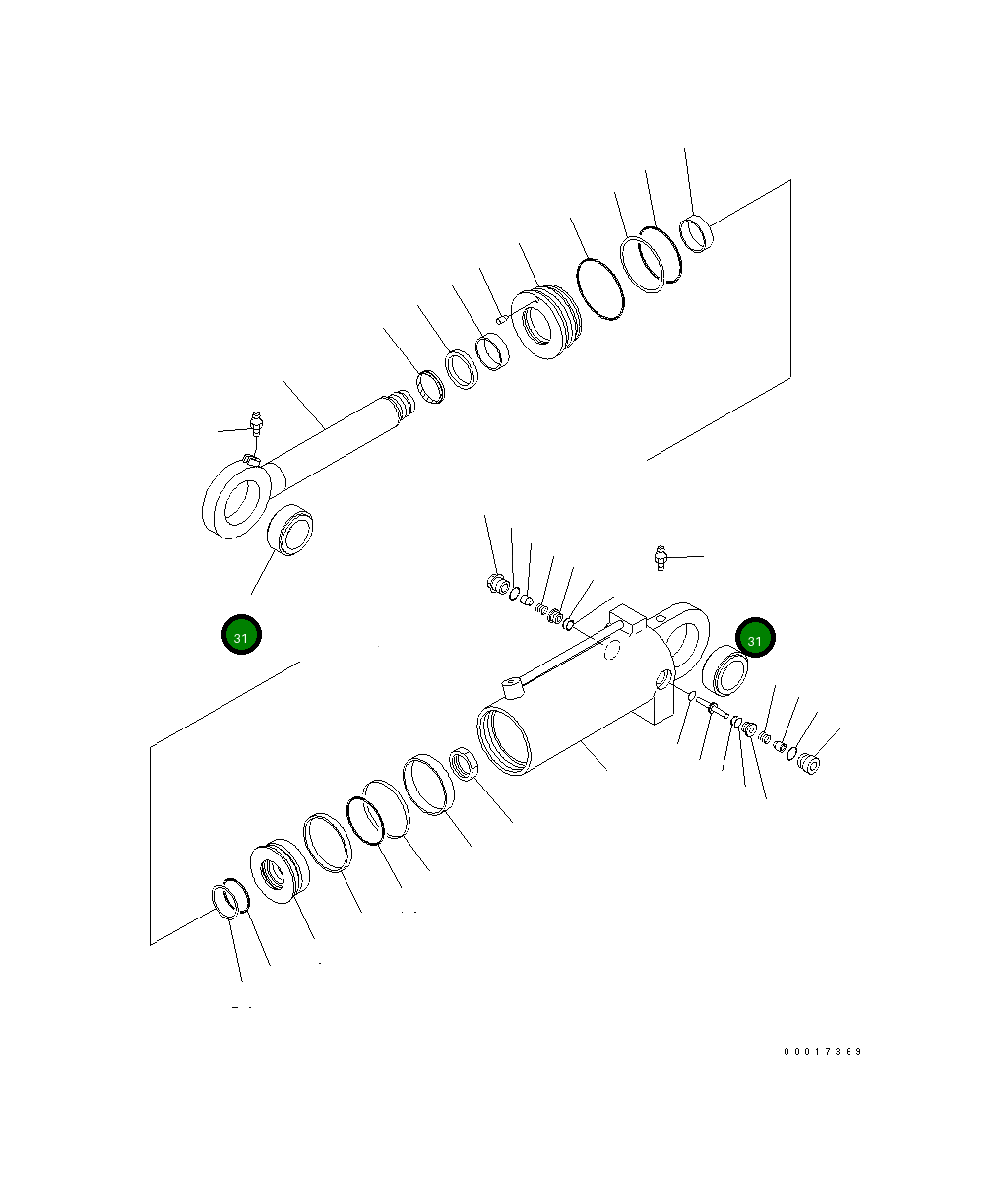 31

31

00017369