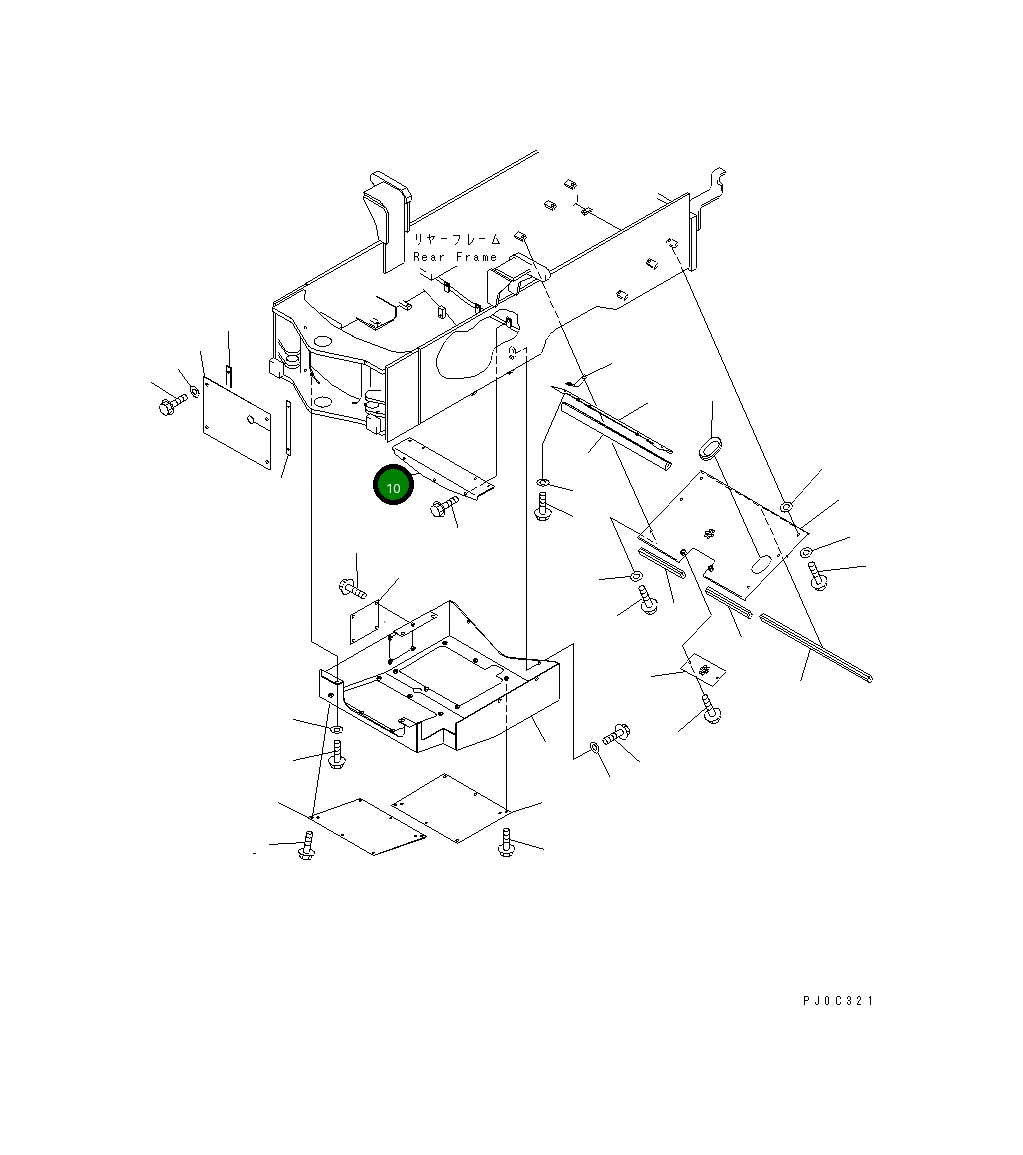 リヤーフレーム
Rear Frame

10

PJ0C321