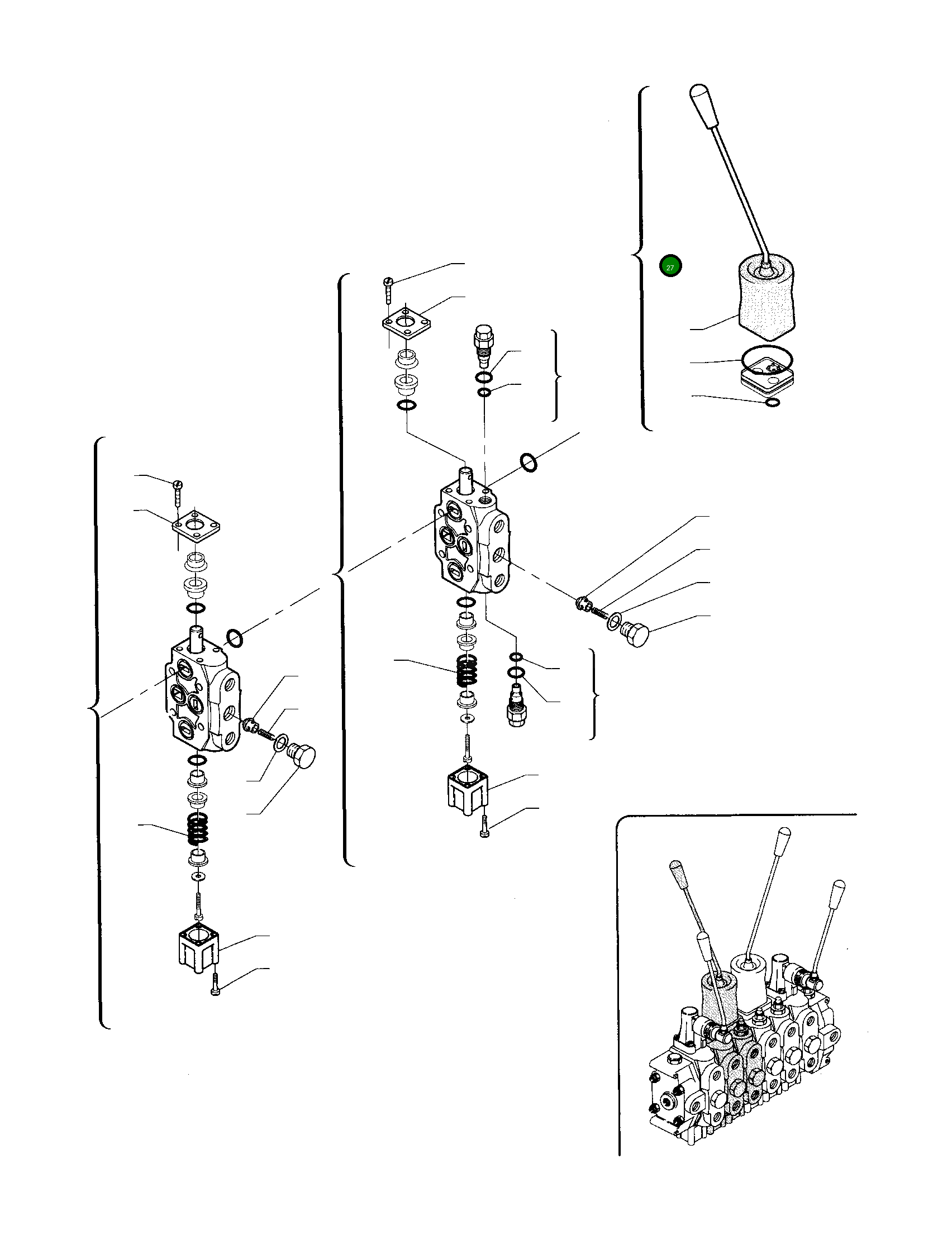 27