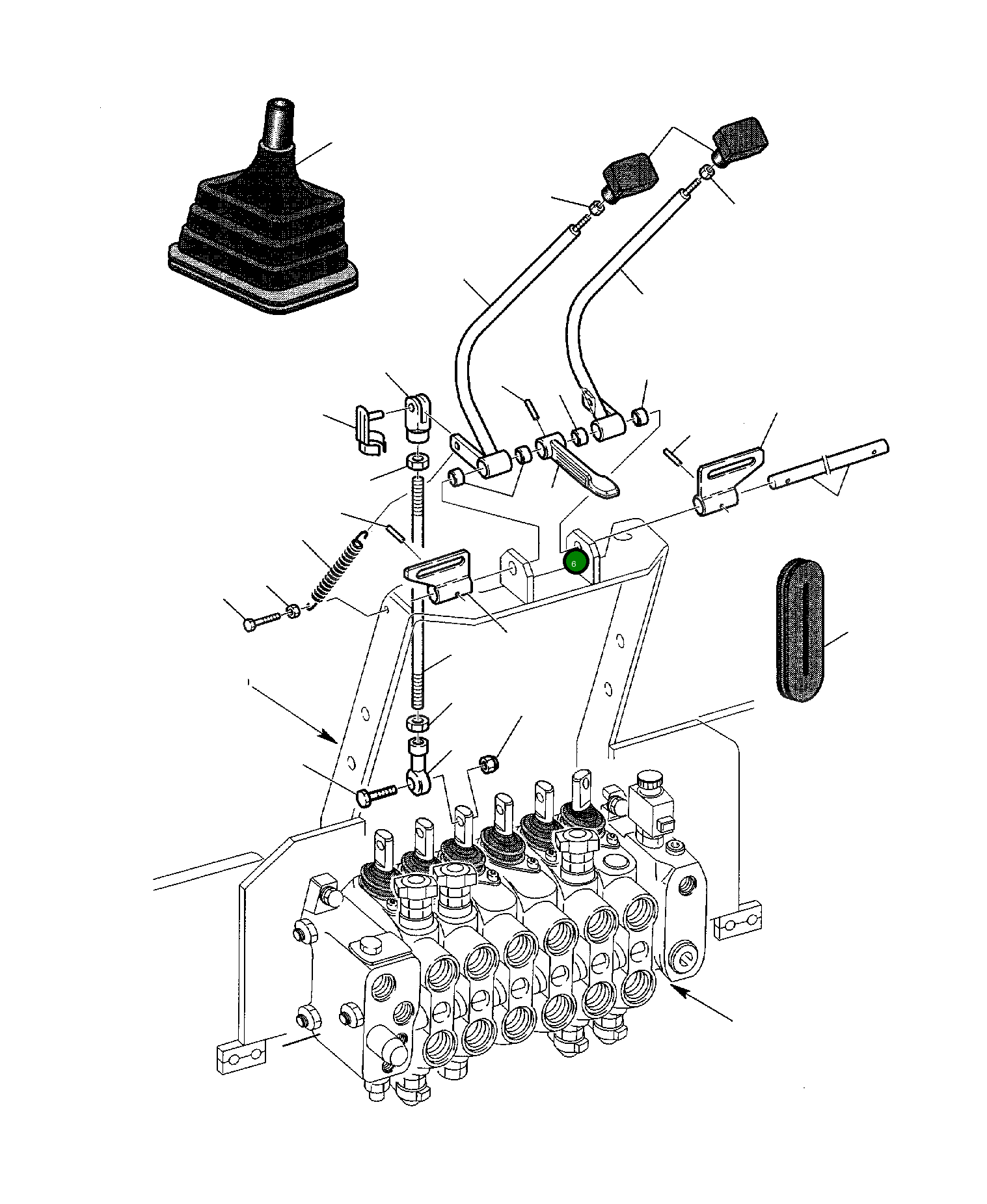 6