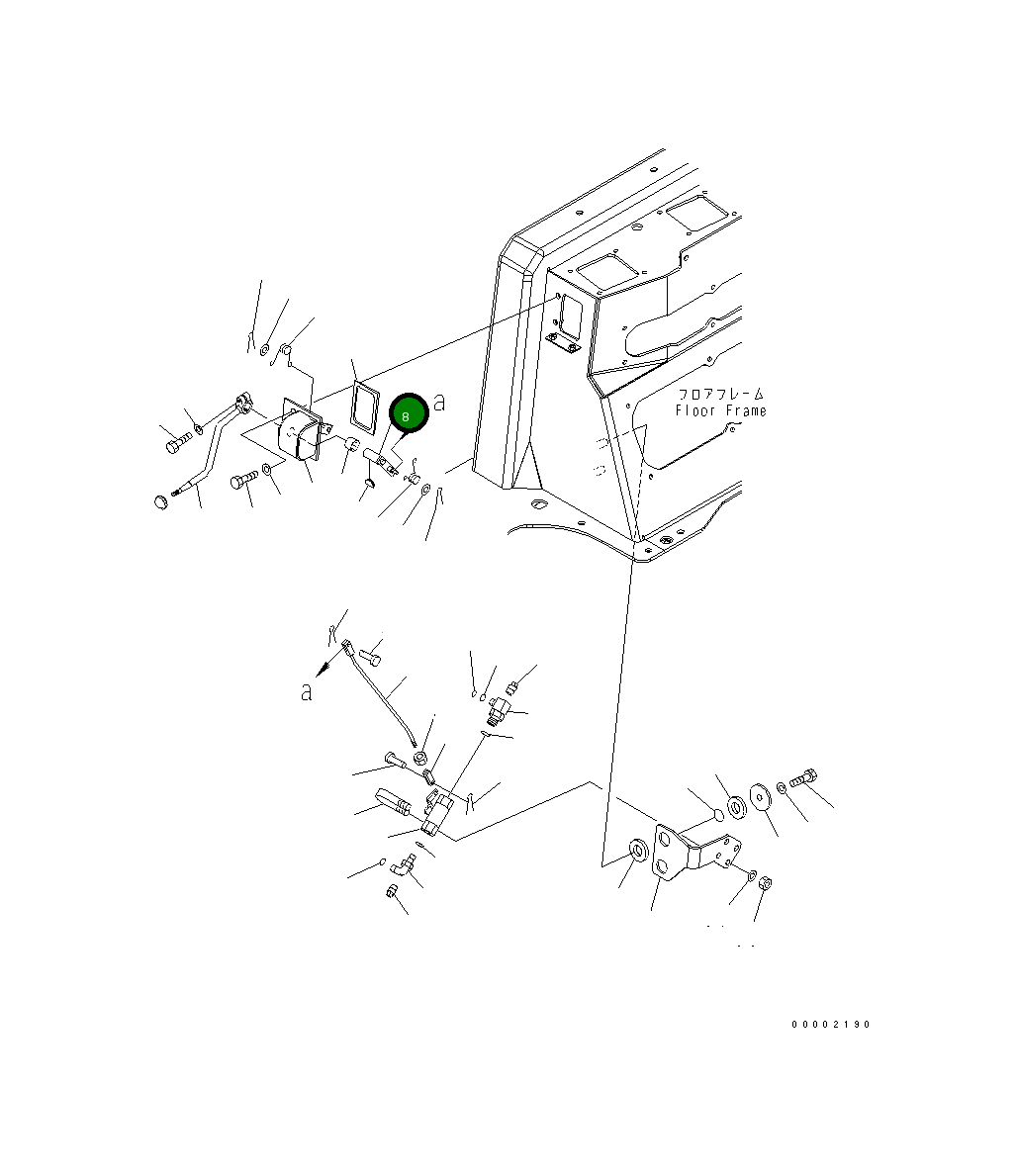 8
a
フロアフレーム
Floor Frame
a
00002190