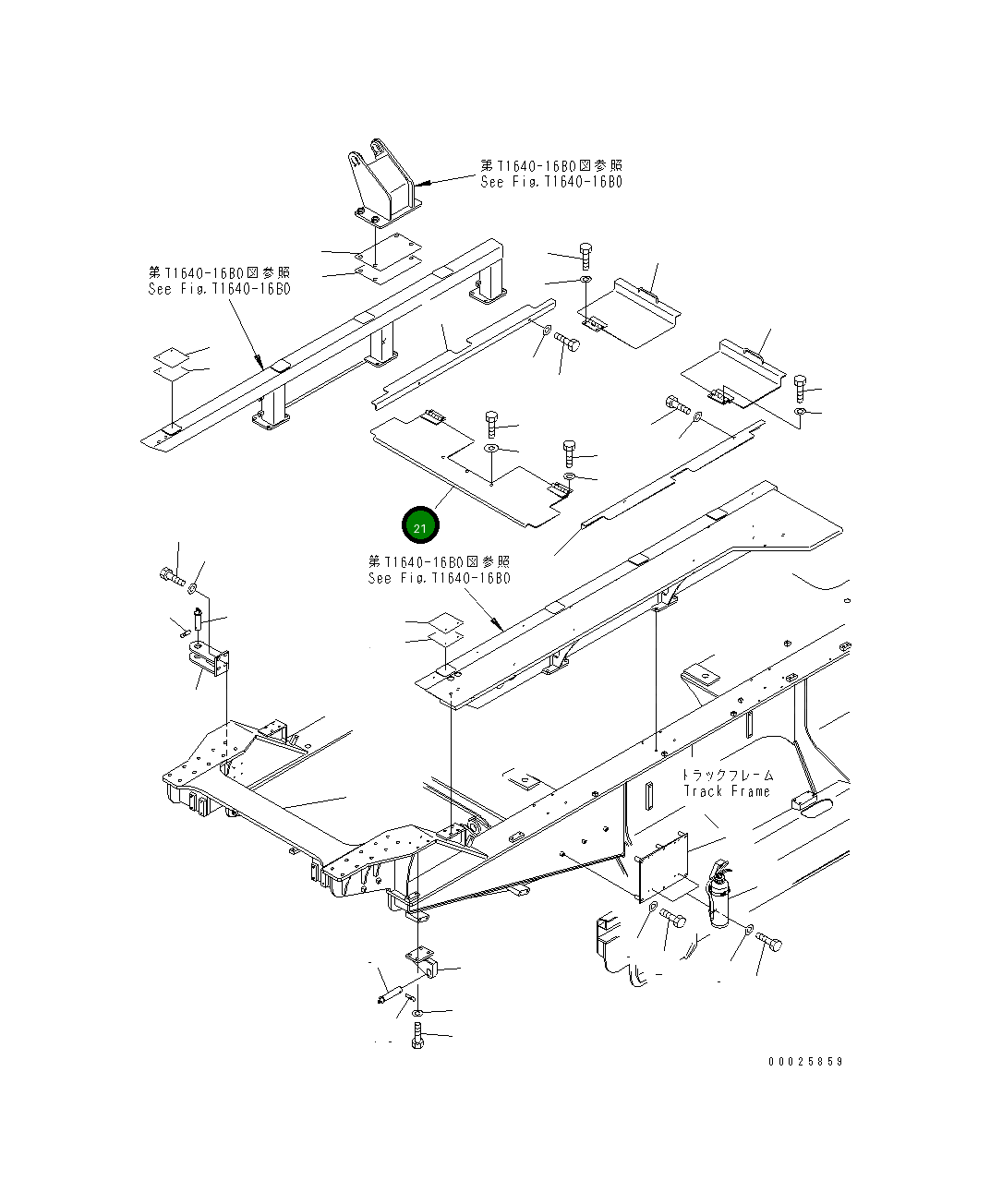 第T1640-16B0図参照
See Fig.T1640-16B0

第T1640-16B0図参照
See Fig.T1640-16B0

21

第T1640-16B0図参照
See Fig.T1640-16B0

トラックフレーム
Track Frame

00025859