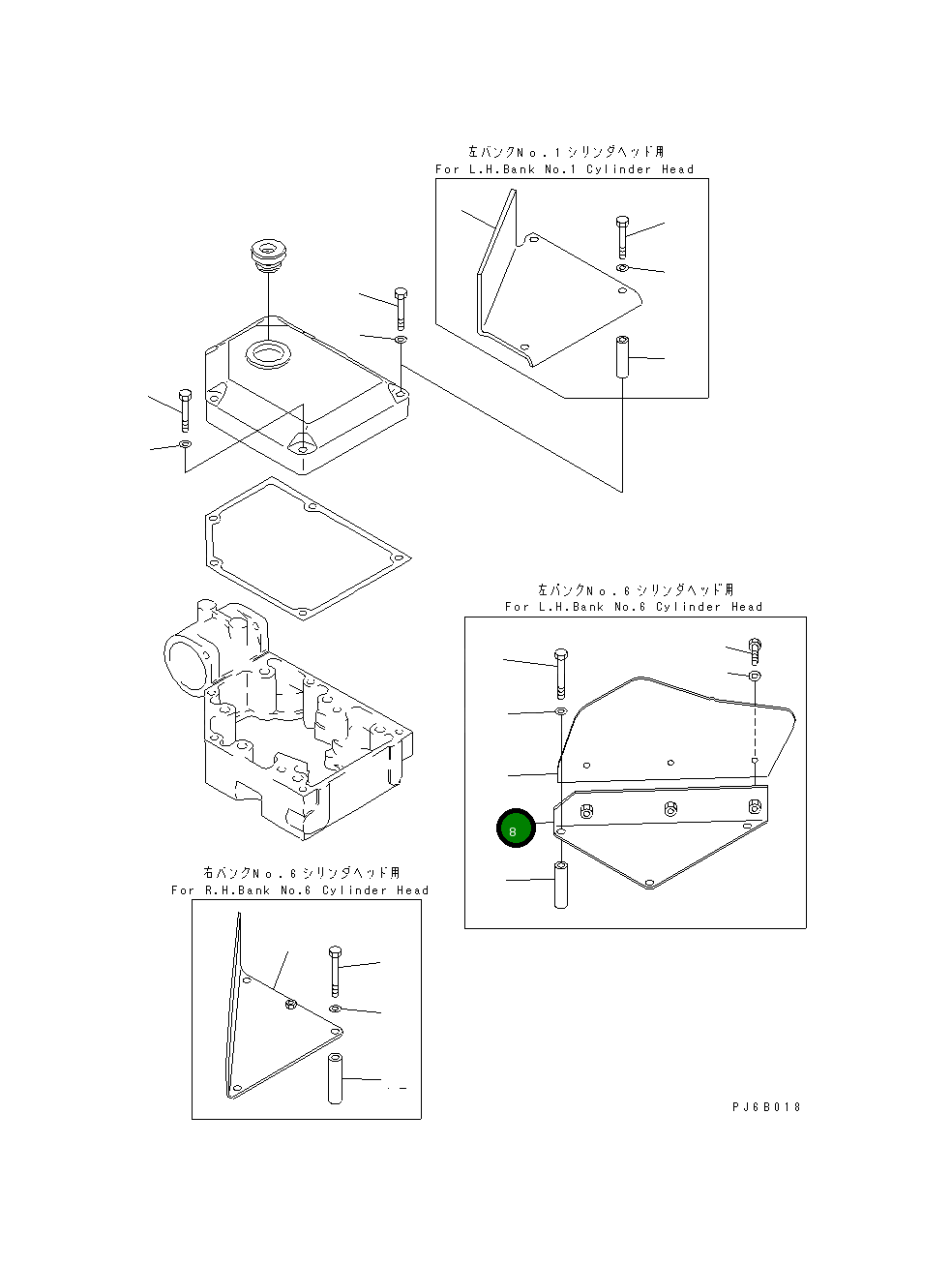 左バンクNo.1シリンダヘッド用
For L.H.Bank No.1 Cylinder Head

左バンクNo.6シリンダヘッド用
For L.H.Bank No.6 Cylinder Head

8

右バンクNo.6シリンダヘッド用
For R.H.Bank No.6 Cylinder Head

PJ6B018