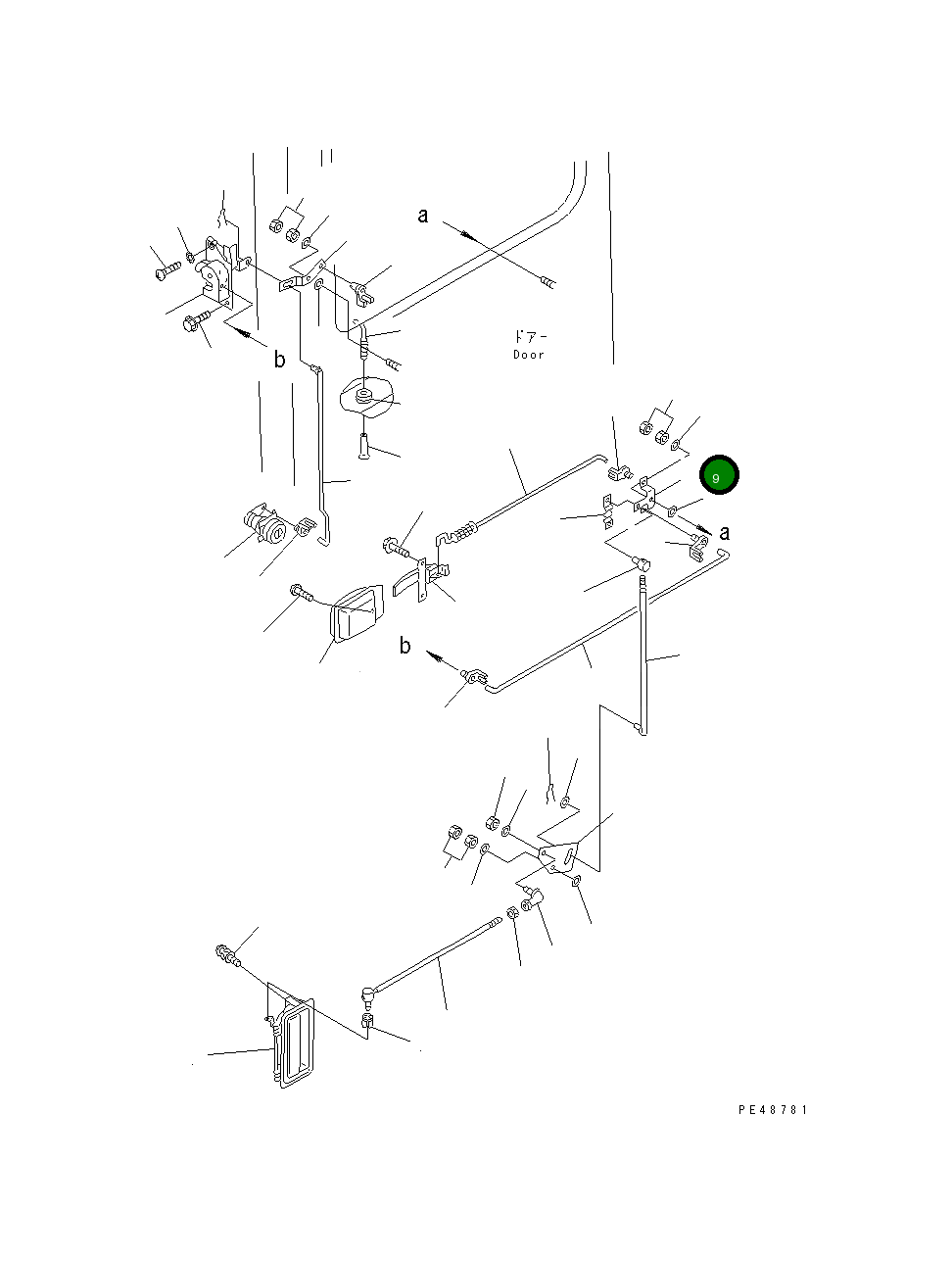 a

ドアー
Door

b

9

a

b

PE48781