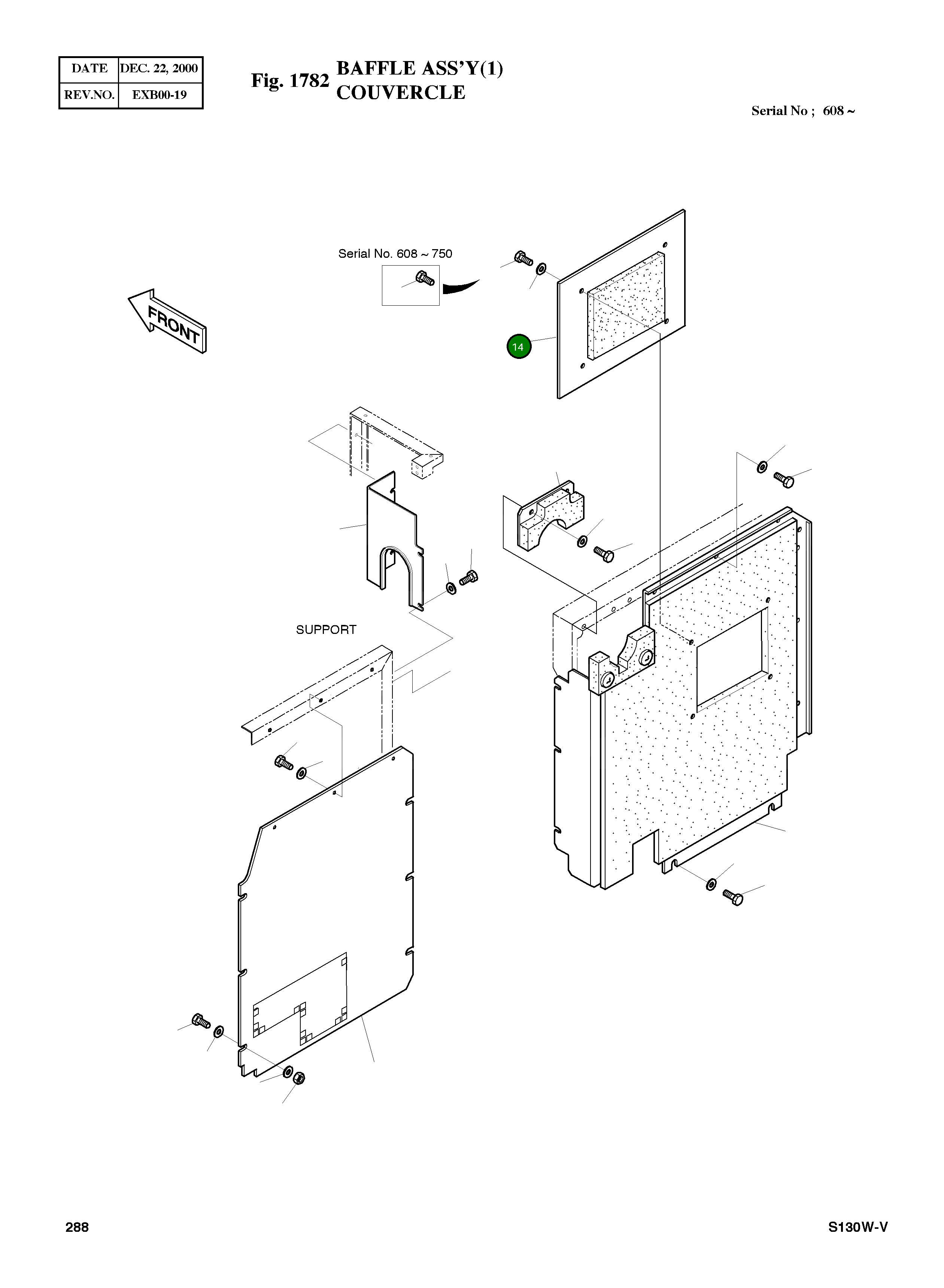 | DATE | DEC. 22, 2000 |
|---|---|
| REV.NO. | EXB00-19 |

Fig. 1782 BAFFLE ASS'Y(1) COUVERCLE

Serial No ; 608 ~

Serial No. 608 ~ 750

FRONT

14

SUPPORT

288

S130W-V