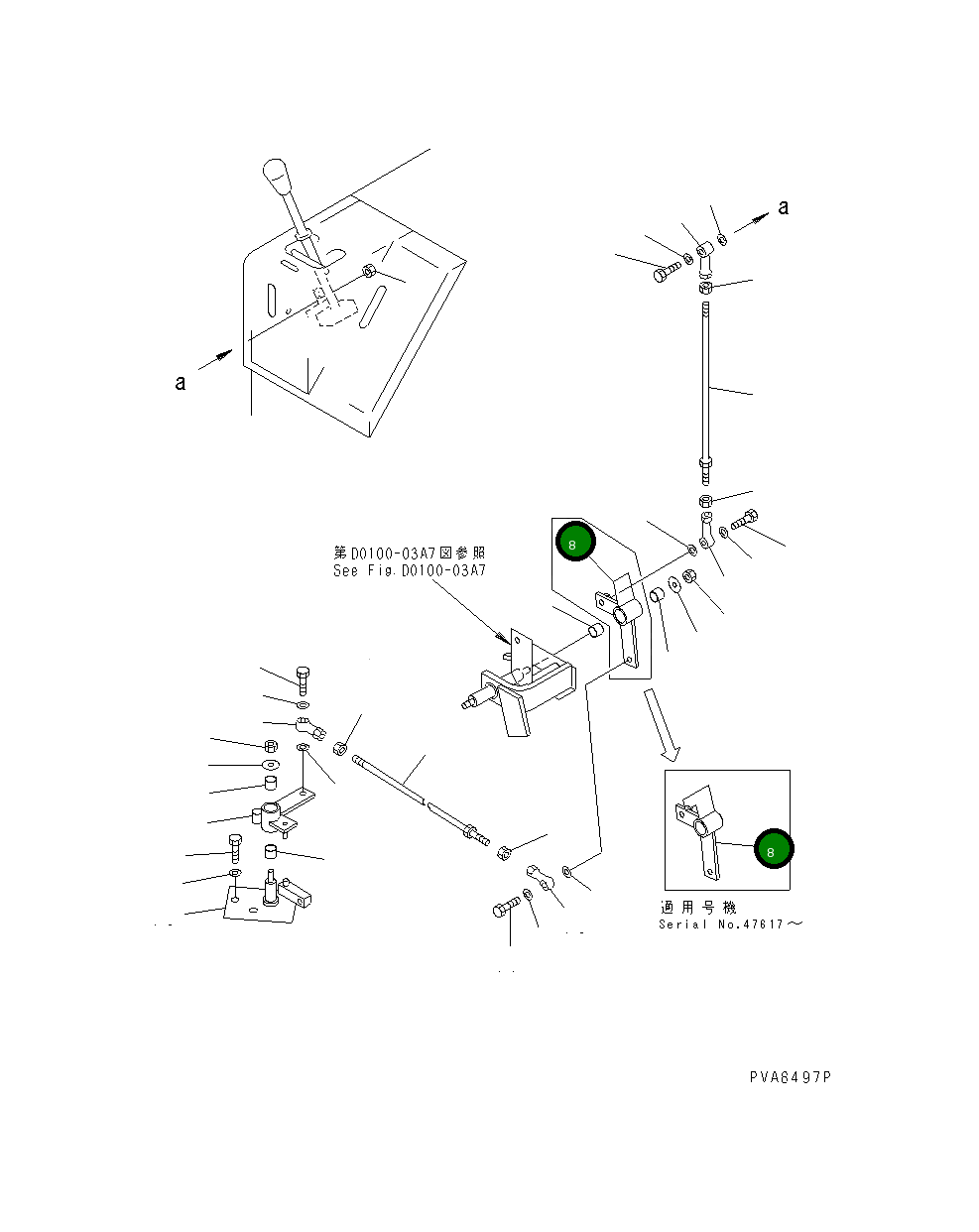 a

a

第D0100-03A7図参照
See Fig.D0100-03A7

8

8

適用号機
Serial No.47617～

PVA6497P