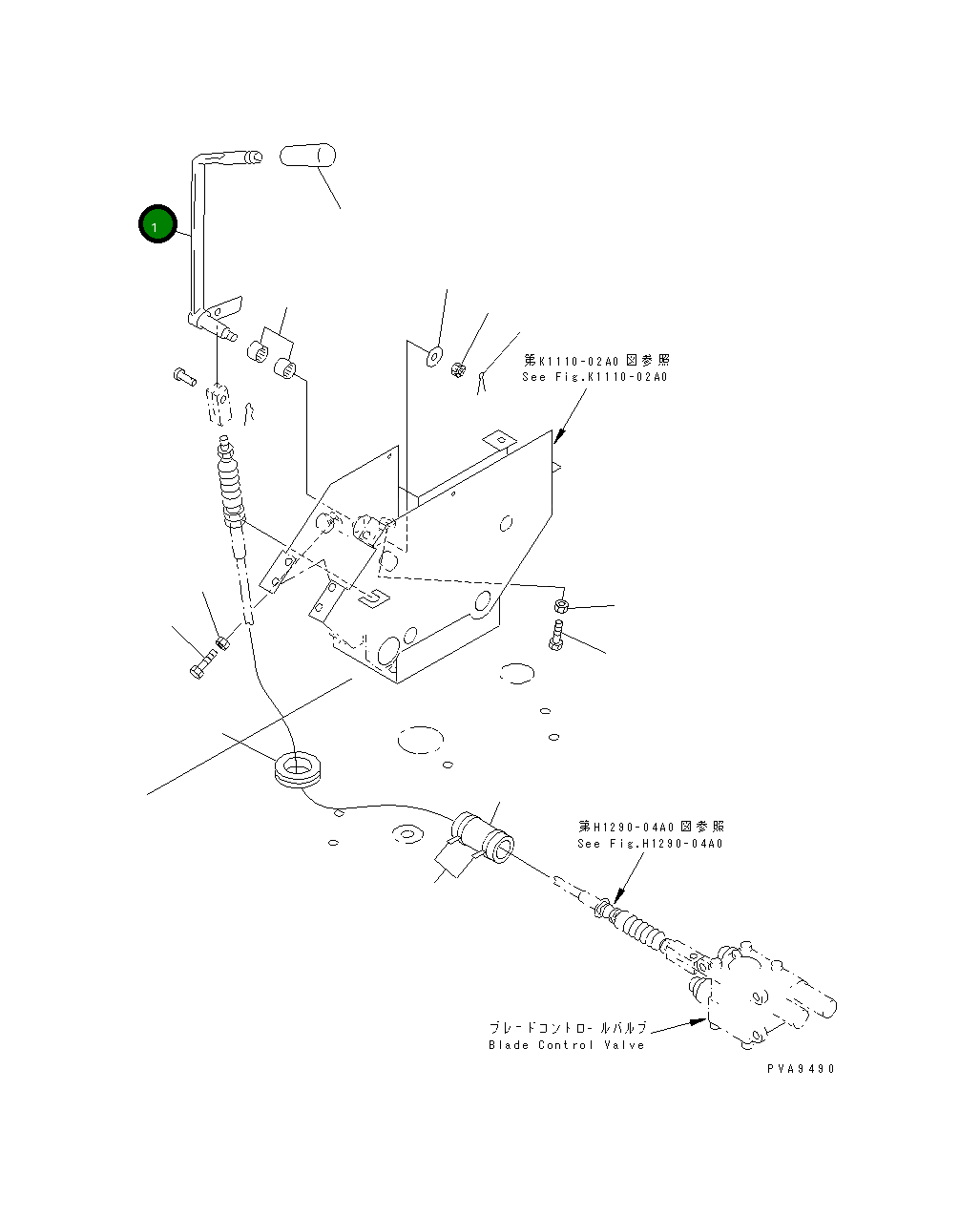 1

第K1110-02A0図参照
See Fig.K1110-02A0

第H1290-04A0図参照
See Fig.H1290-04A0

ブレードコントロールバルブ
Blade Control Valve

PVA9490