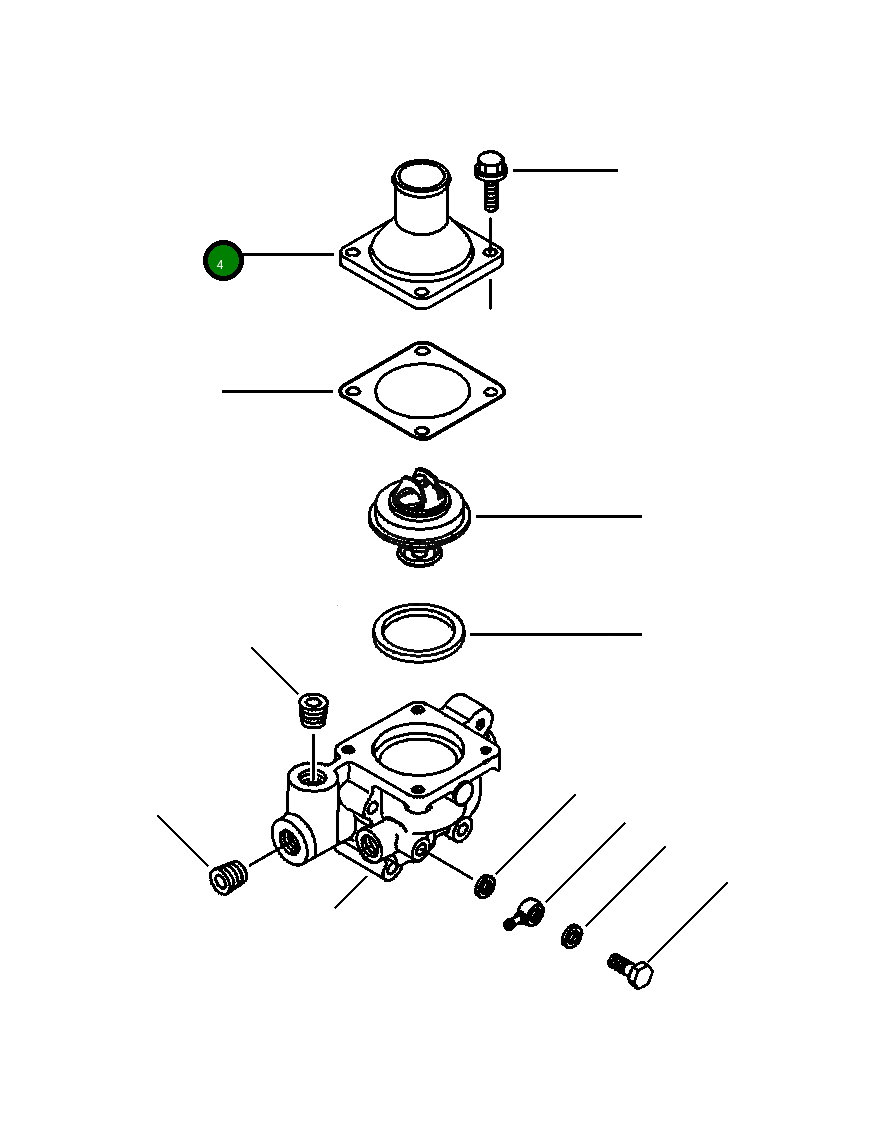 4