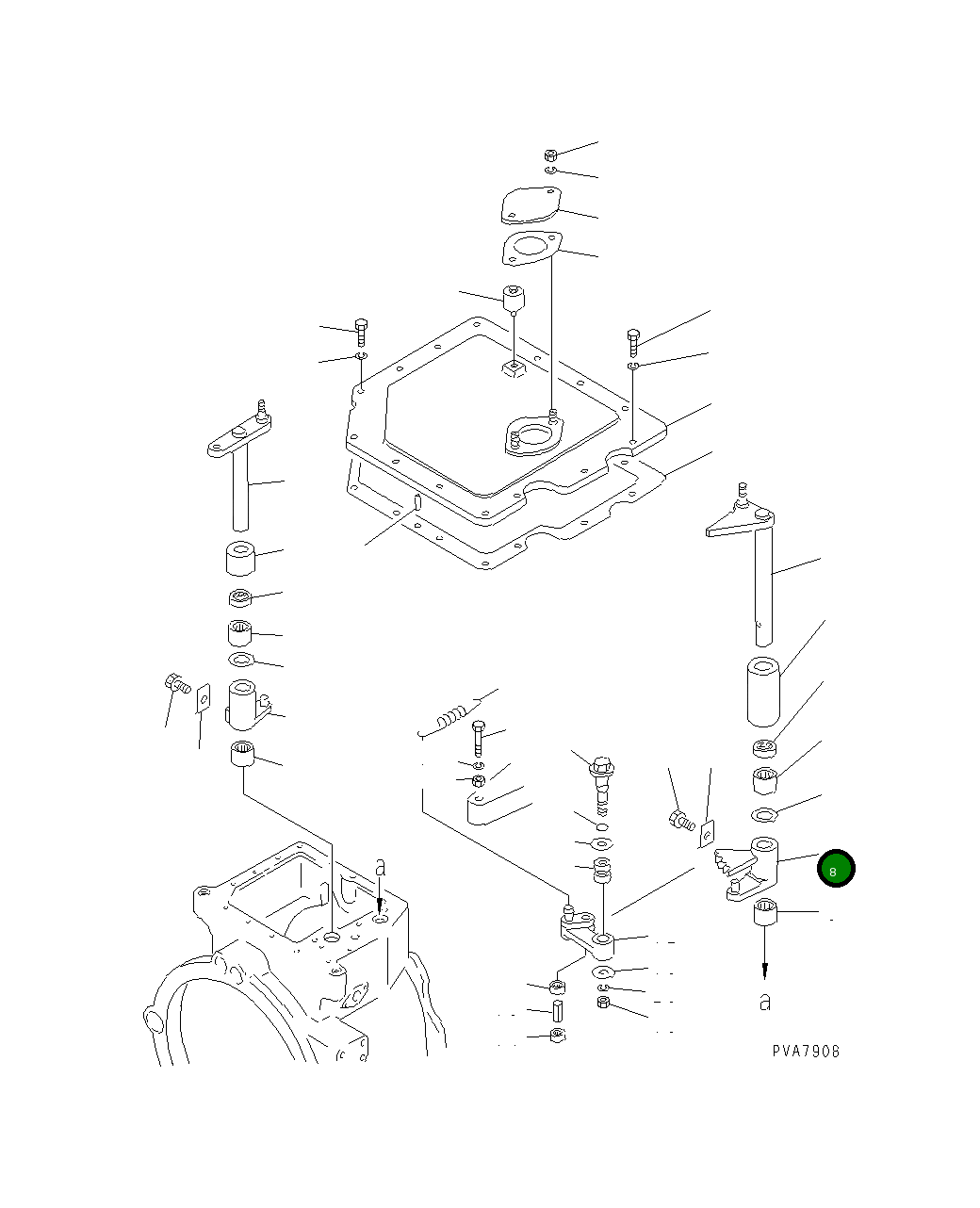 a

8

a

PVA7906