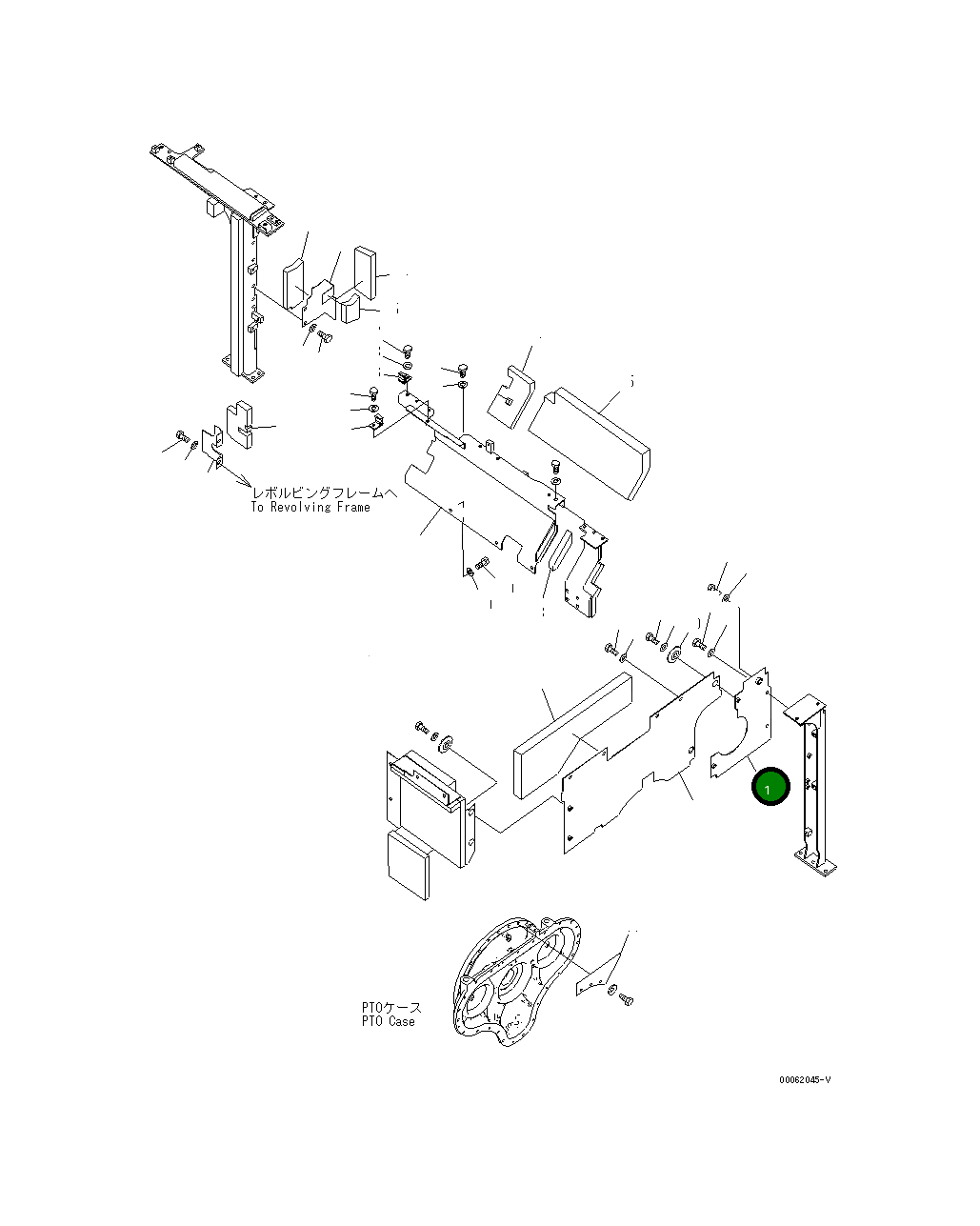 レボルビングフレームへ
To Revolving Frame

1

PTOケース
PTO Case

00062045-V