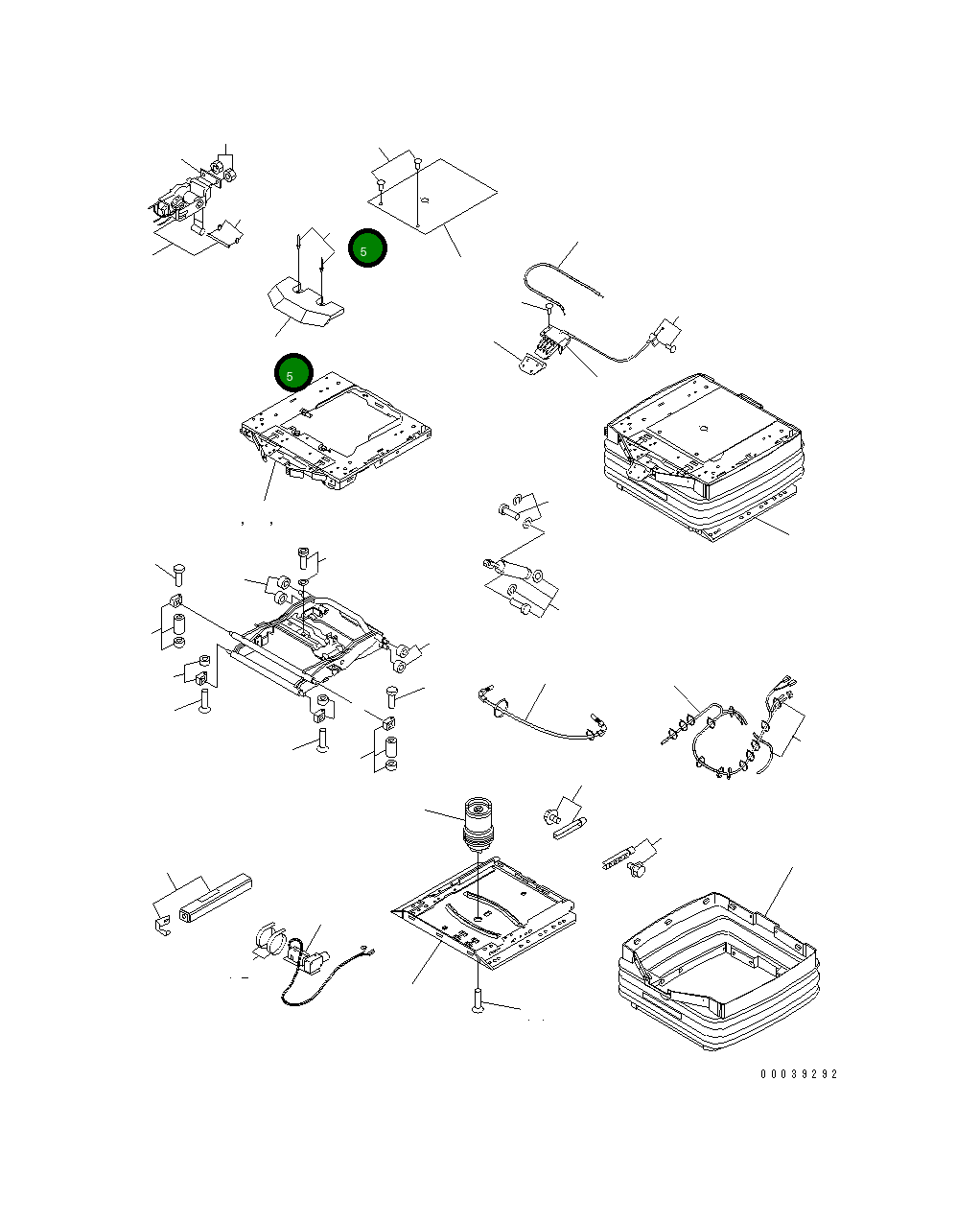 5
5
00039292