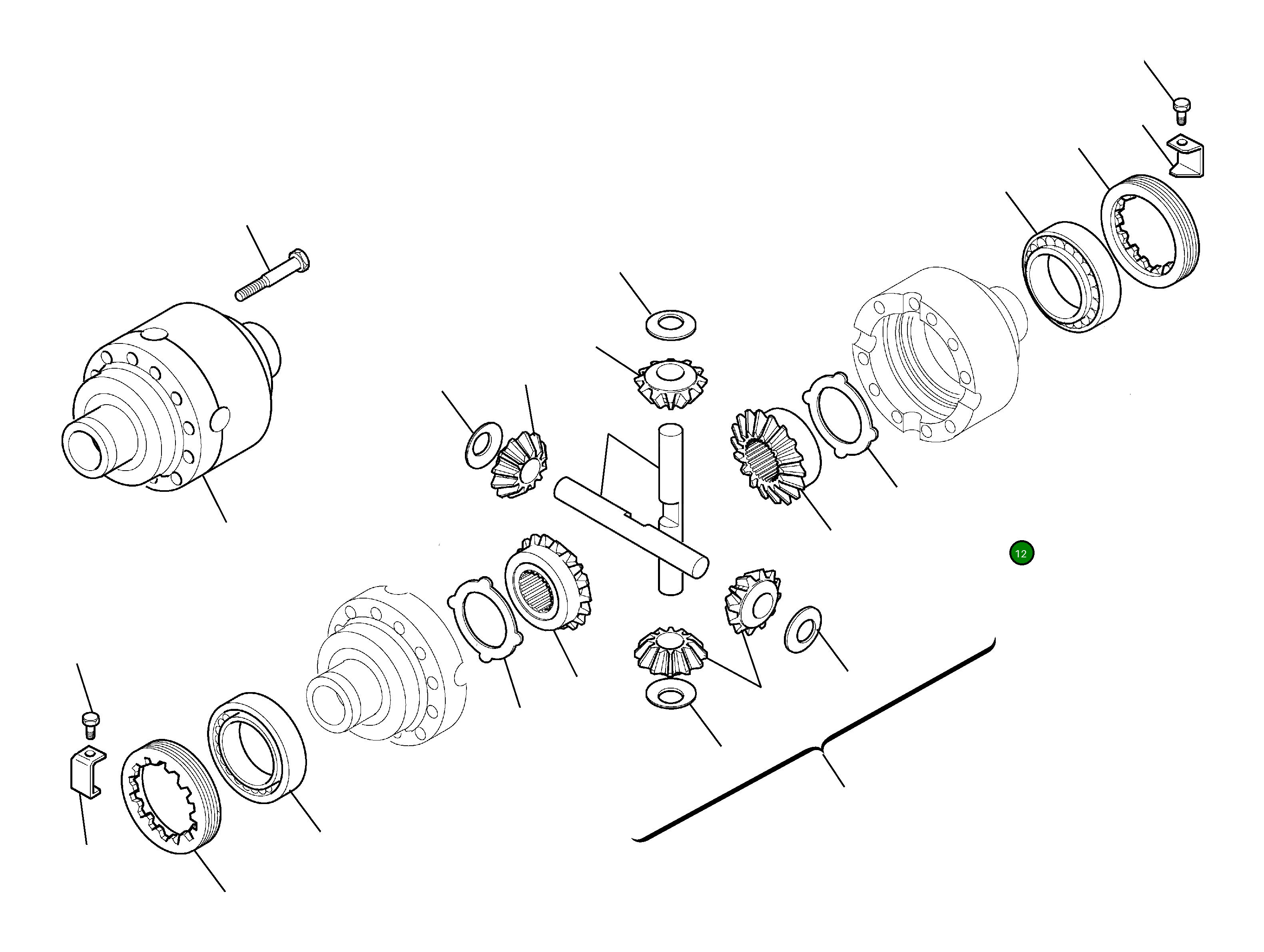 12