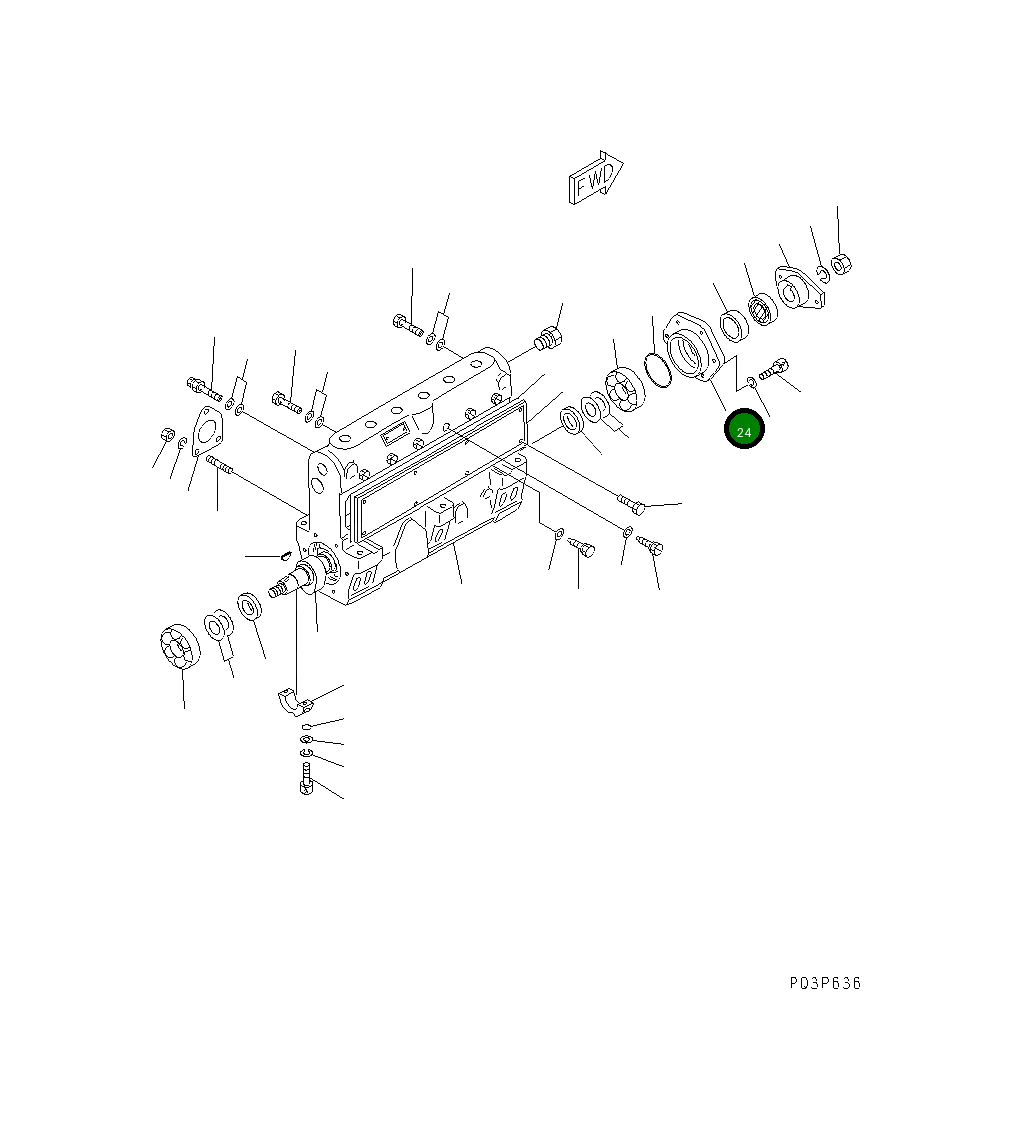 FWD

24

P03P636