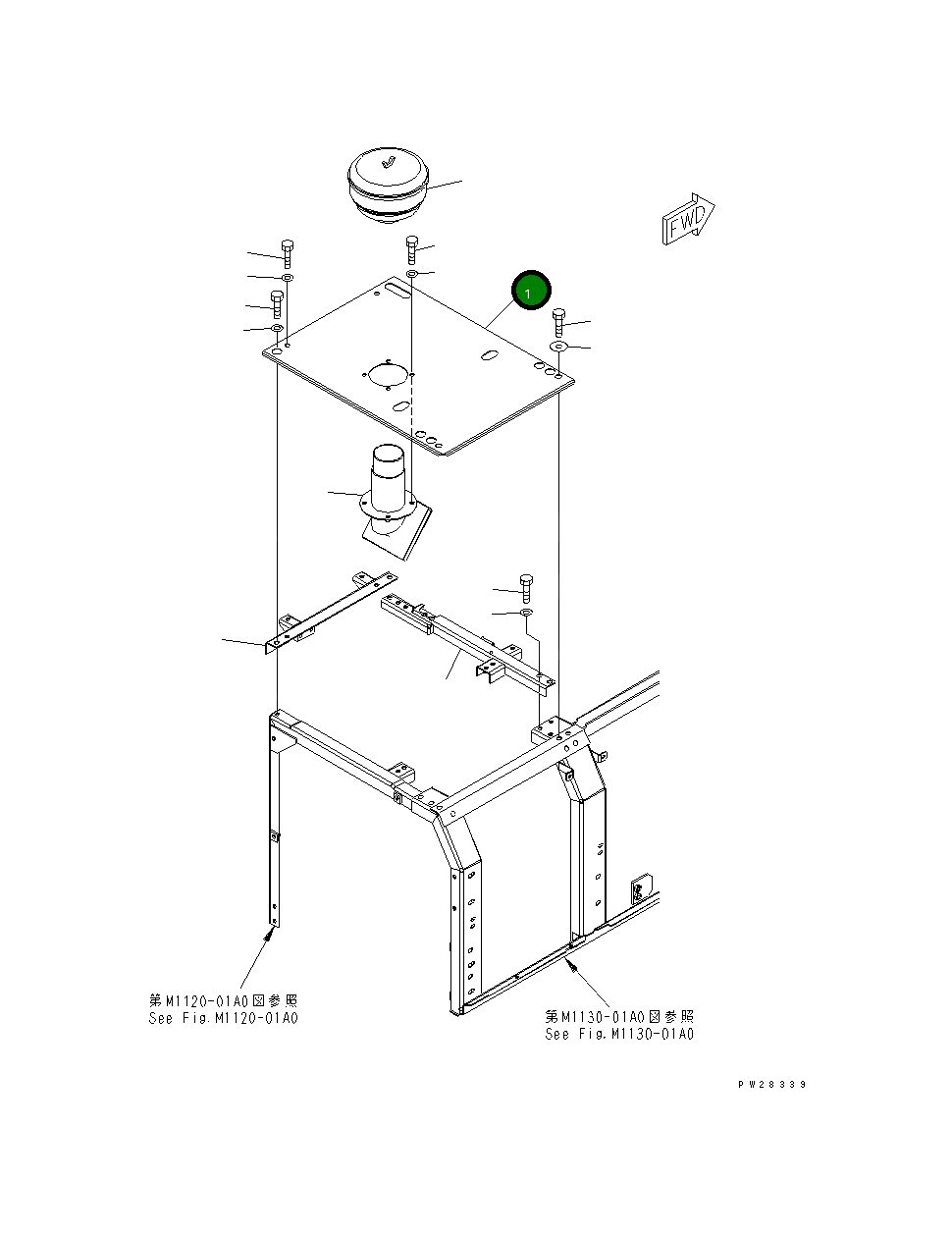 FWD

1

第M1120-01A0図参照
See Fig.M1120-01A0

第M1130-01A0図参照
See Fig.M1130-01A0

PW28339