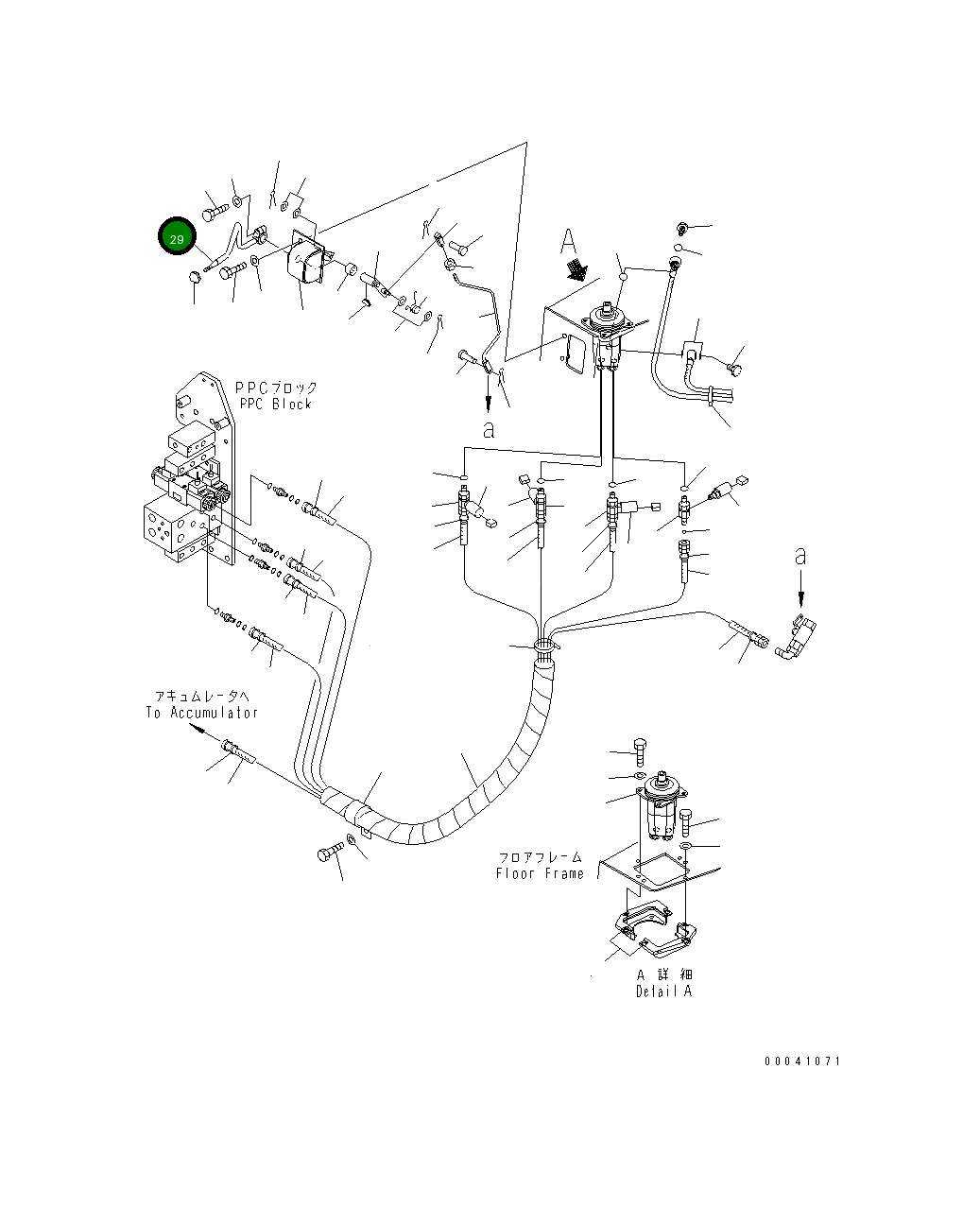 29

A

PPCブロック
PPC Block

a

a

アキュムレータへ
To Accumulator

フロアフレーム
Floor Frame

A 詳細
Detail A

00041071