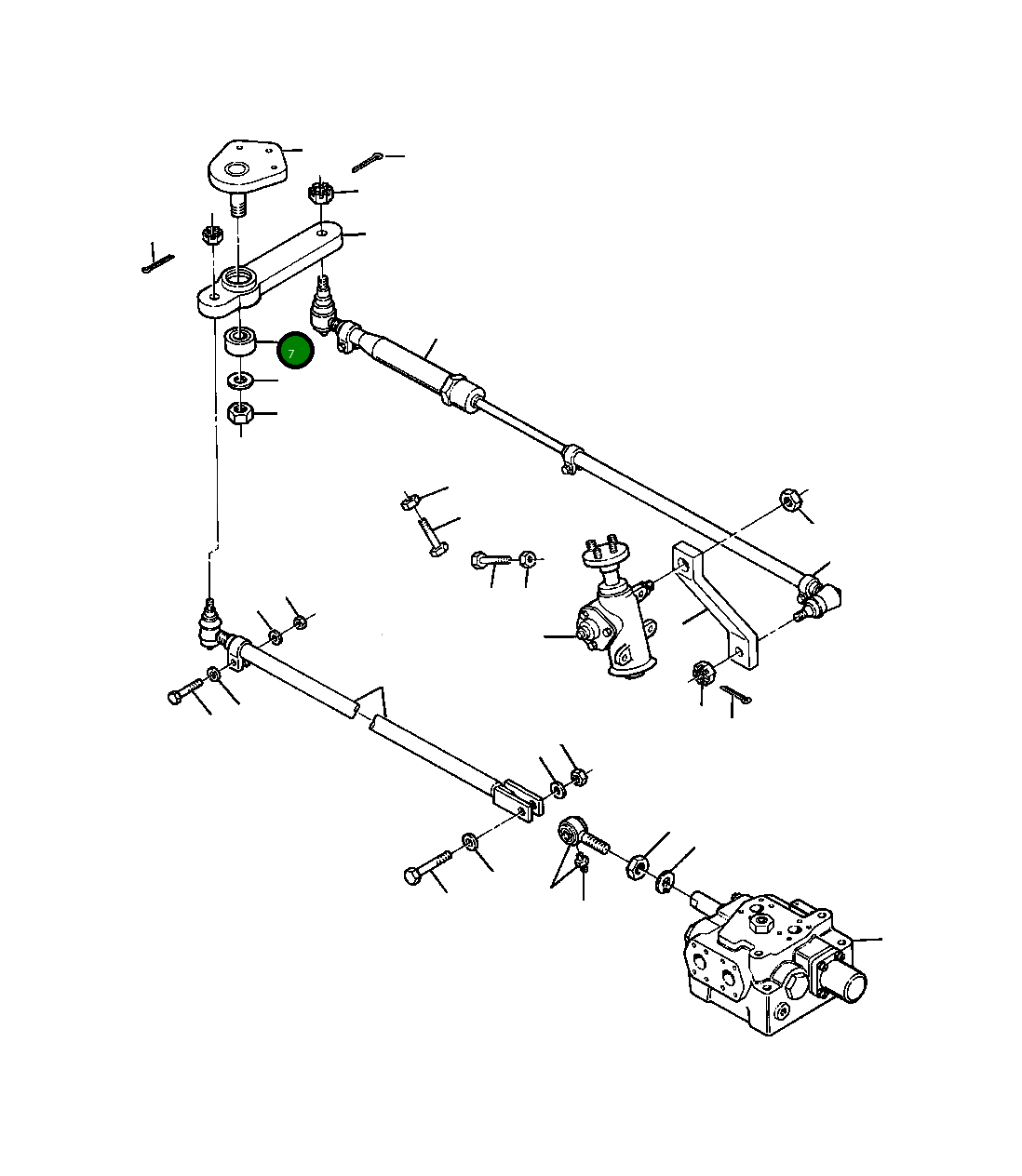 7