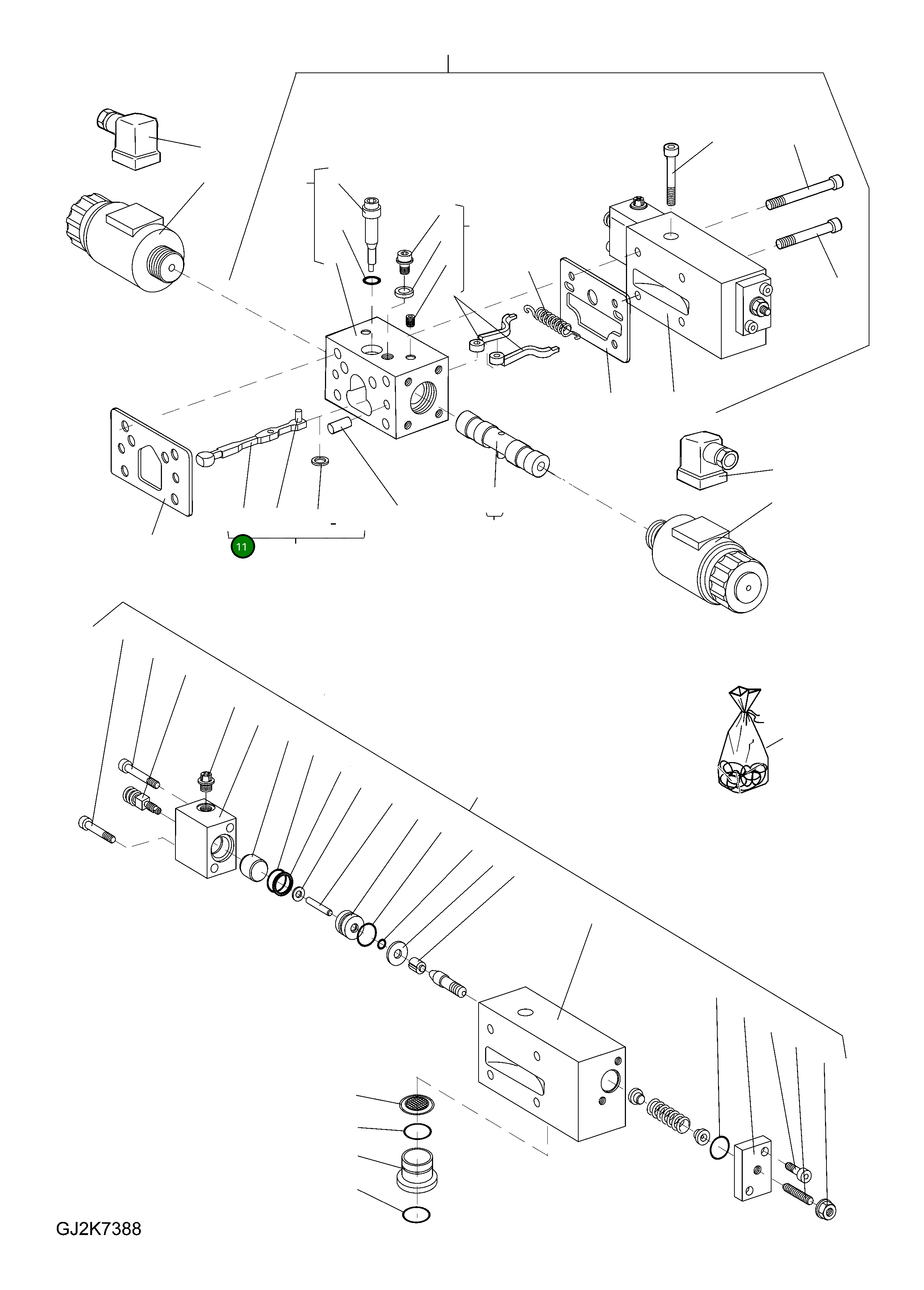 11

GJ2K7388