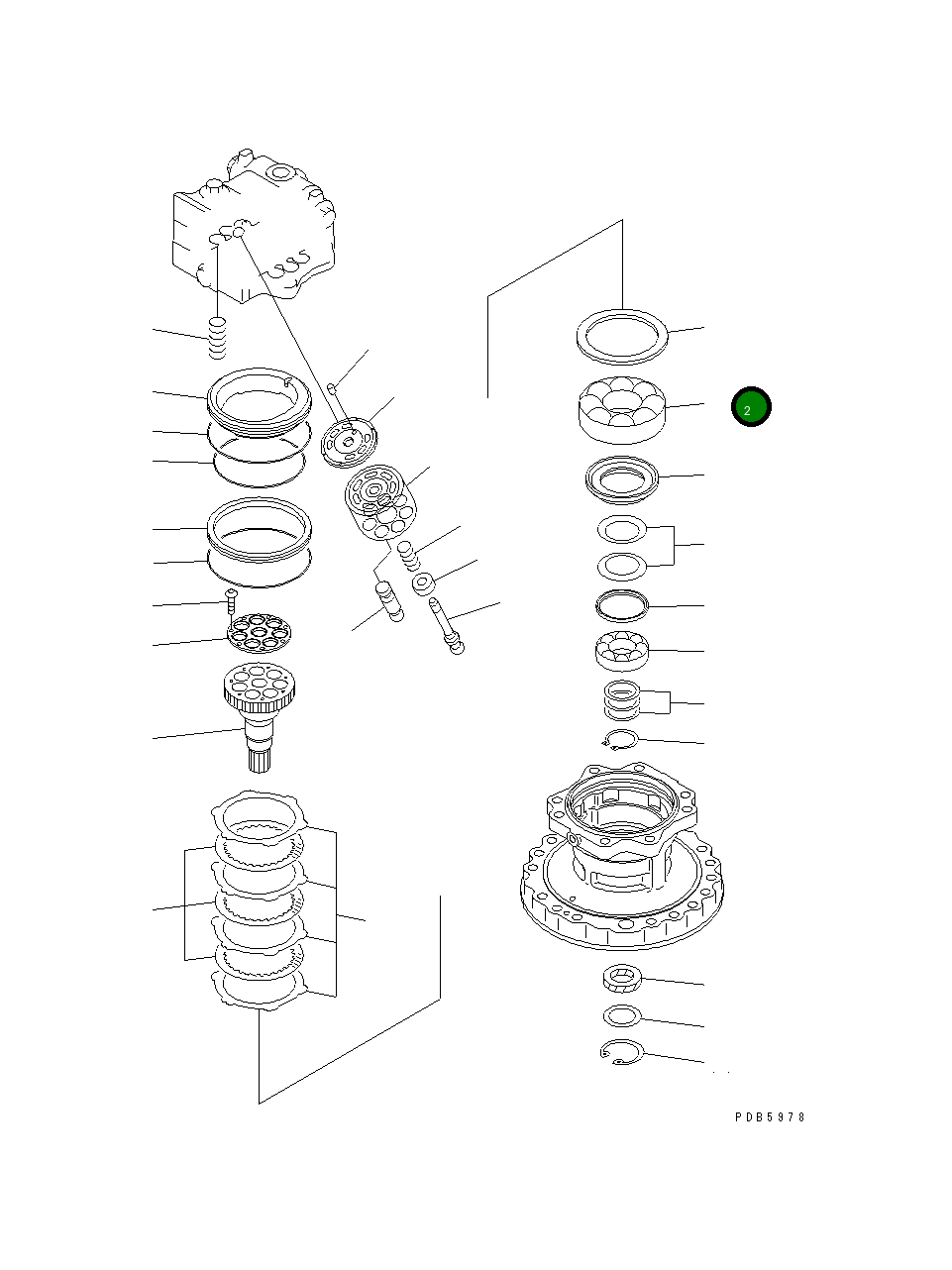 2

PDB5978