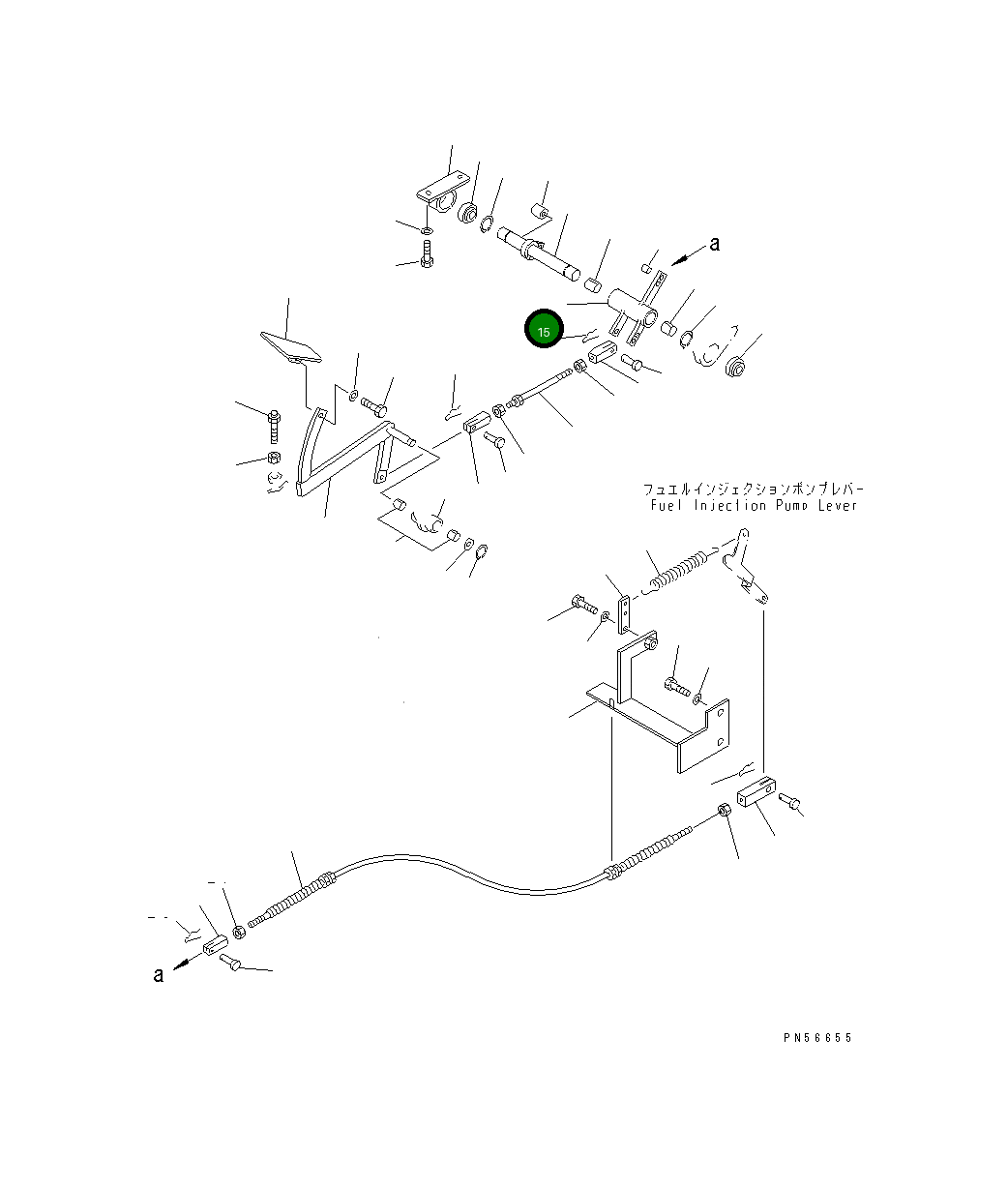 a

15

フュエルインジェクションポンプレバー
Fuel Injection Pump Lever

a

PN56655