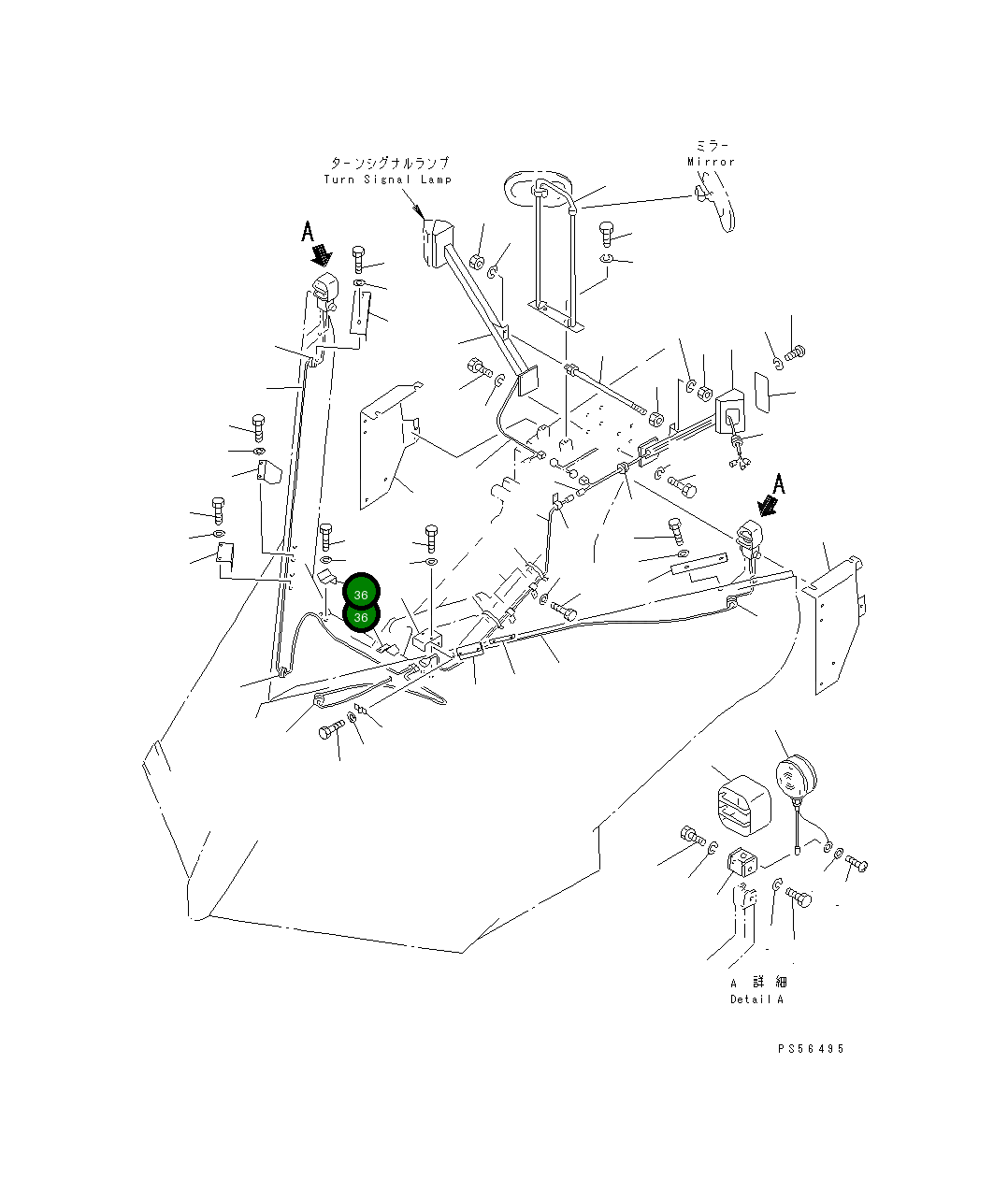 ターンシグナルランプ
Turn Signal Lamp

ミラー
Mirror

A

A

36
36

A 詳細
Detail A

PS56495