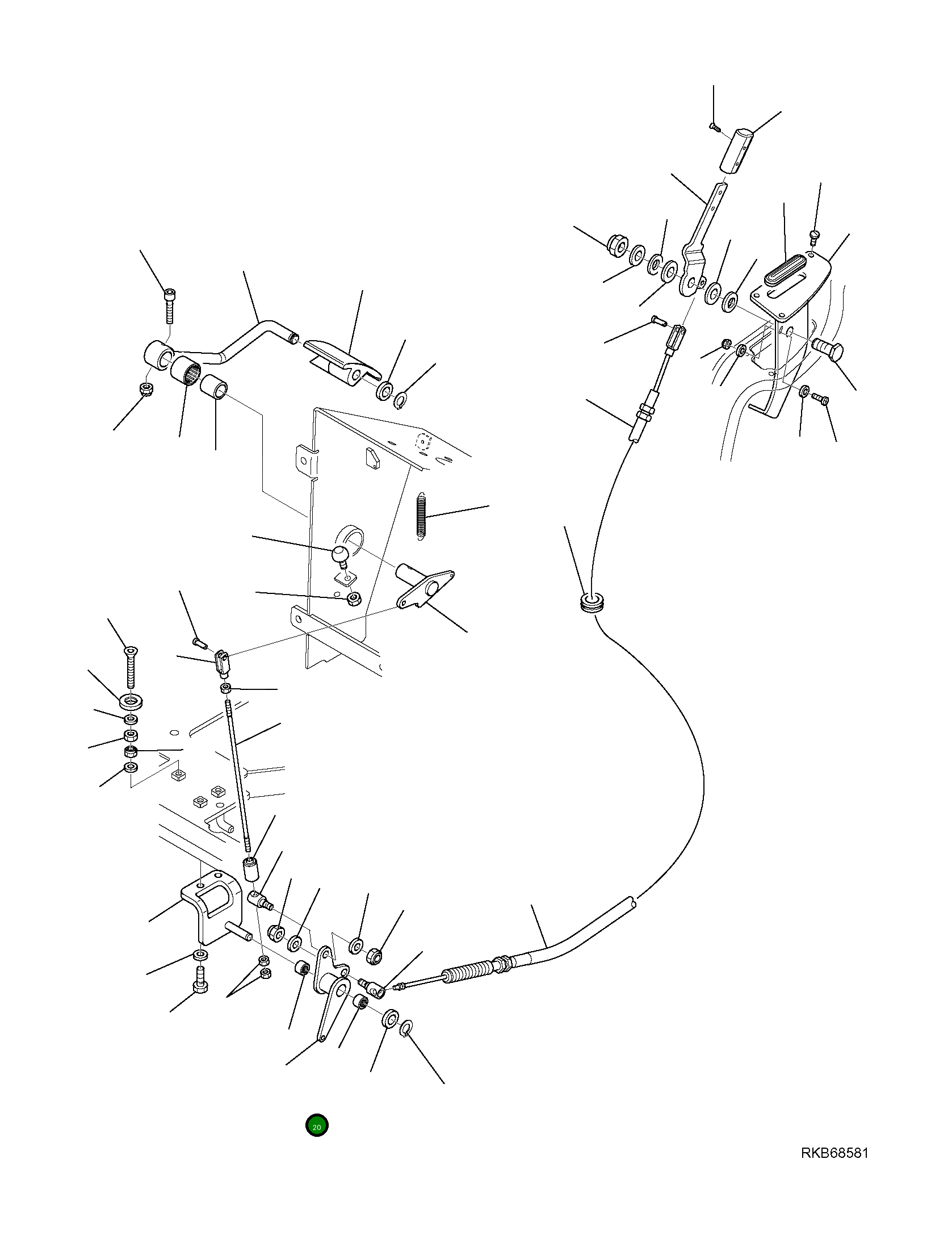 20

RKB68581