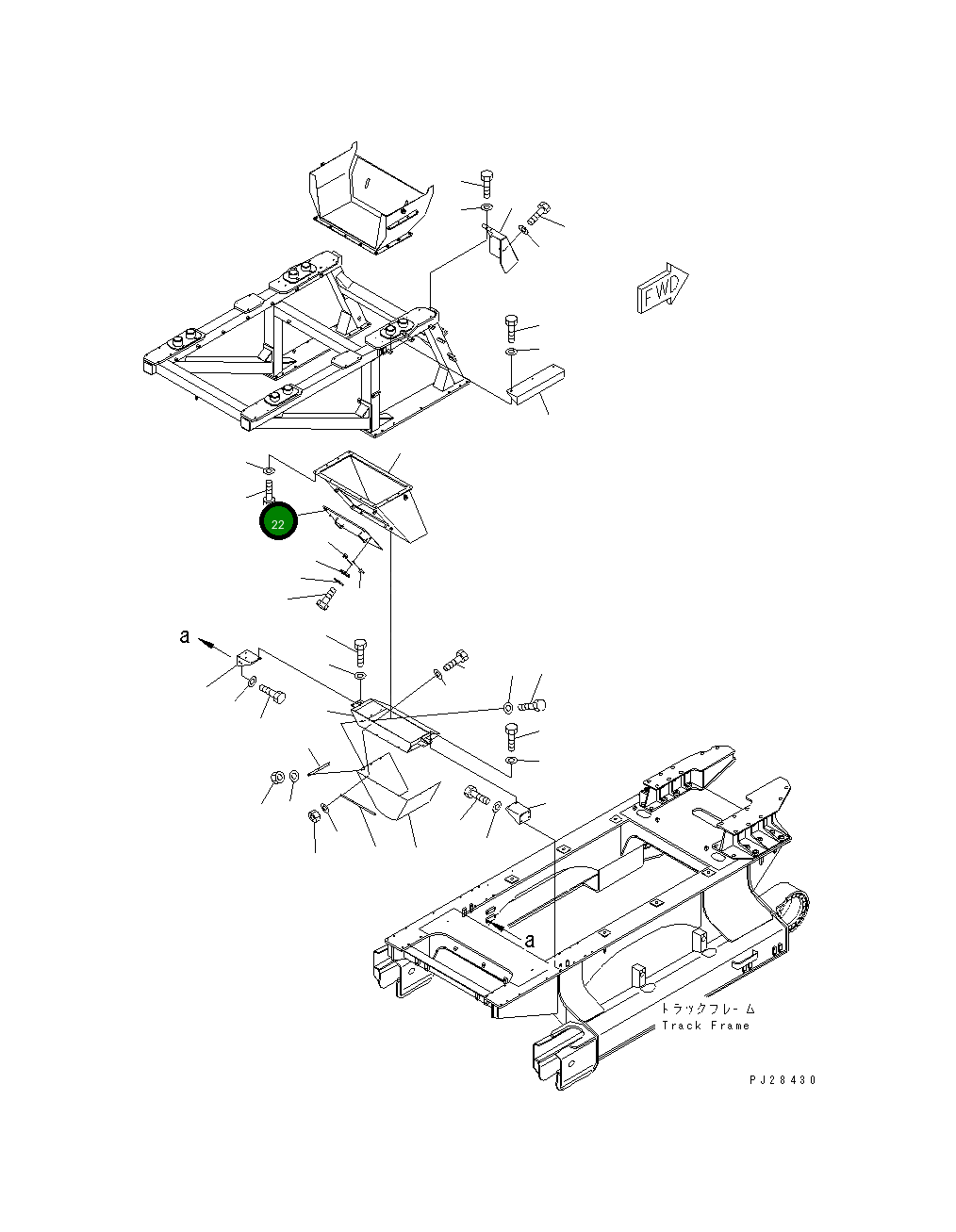 FWD

22

a

a

トラックフレーム
Track Frame

PJ28430