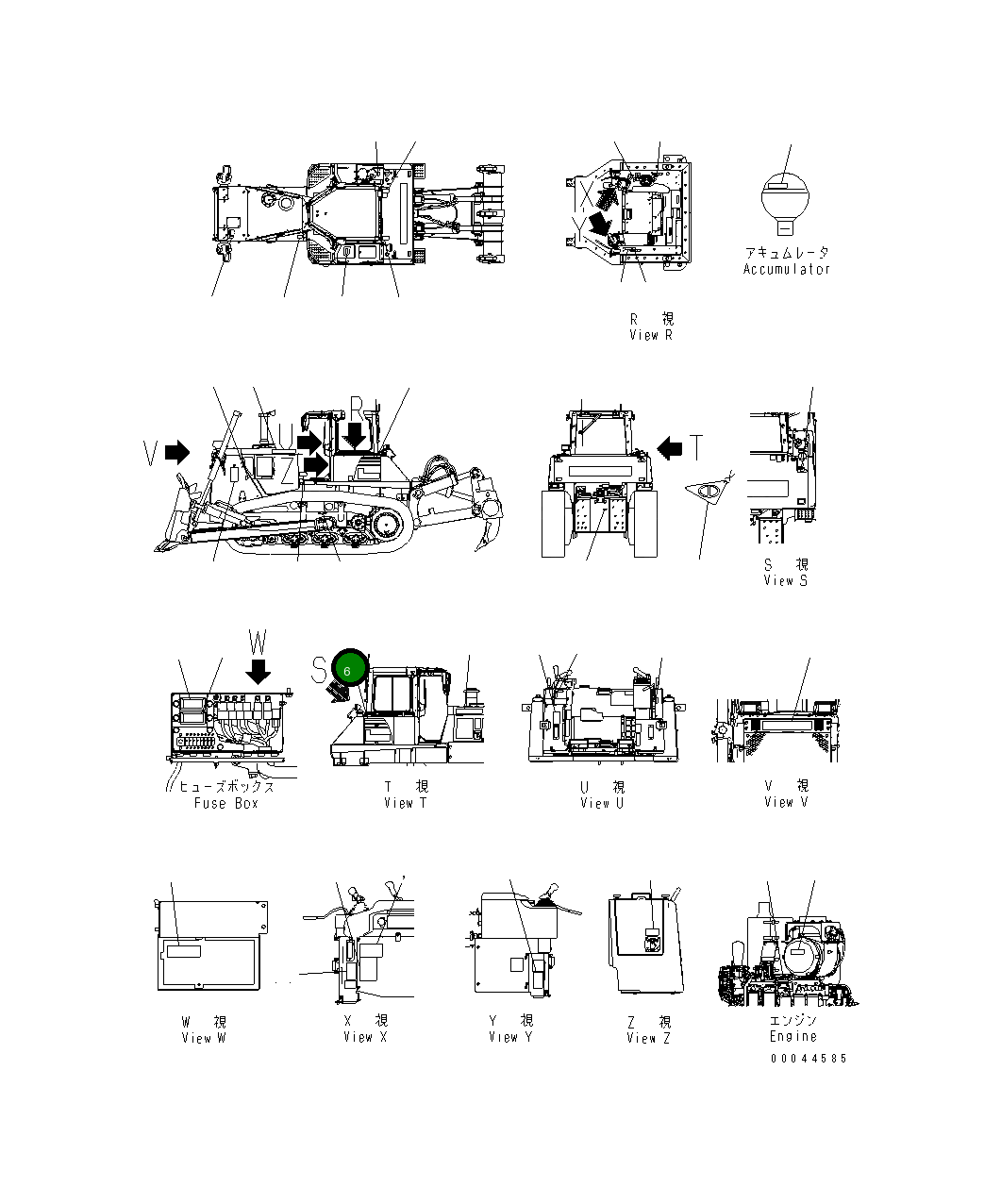 X
Y
アキュムレータ
Accumulator

R 視
View R

V
U
R
Z
T

S 視
View S

W
S
6

ヒューズボックス
Fuse Box

T 視
View T

U 視
View U

V 視
View V

W 視
View W

X 視
View X

Y 視
View Y

Z 視
View Z

エンジン
Engine

00044585