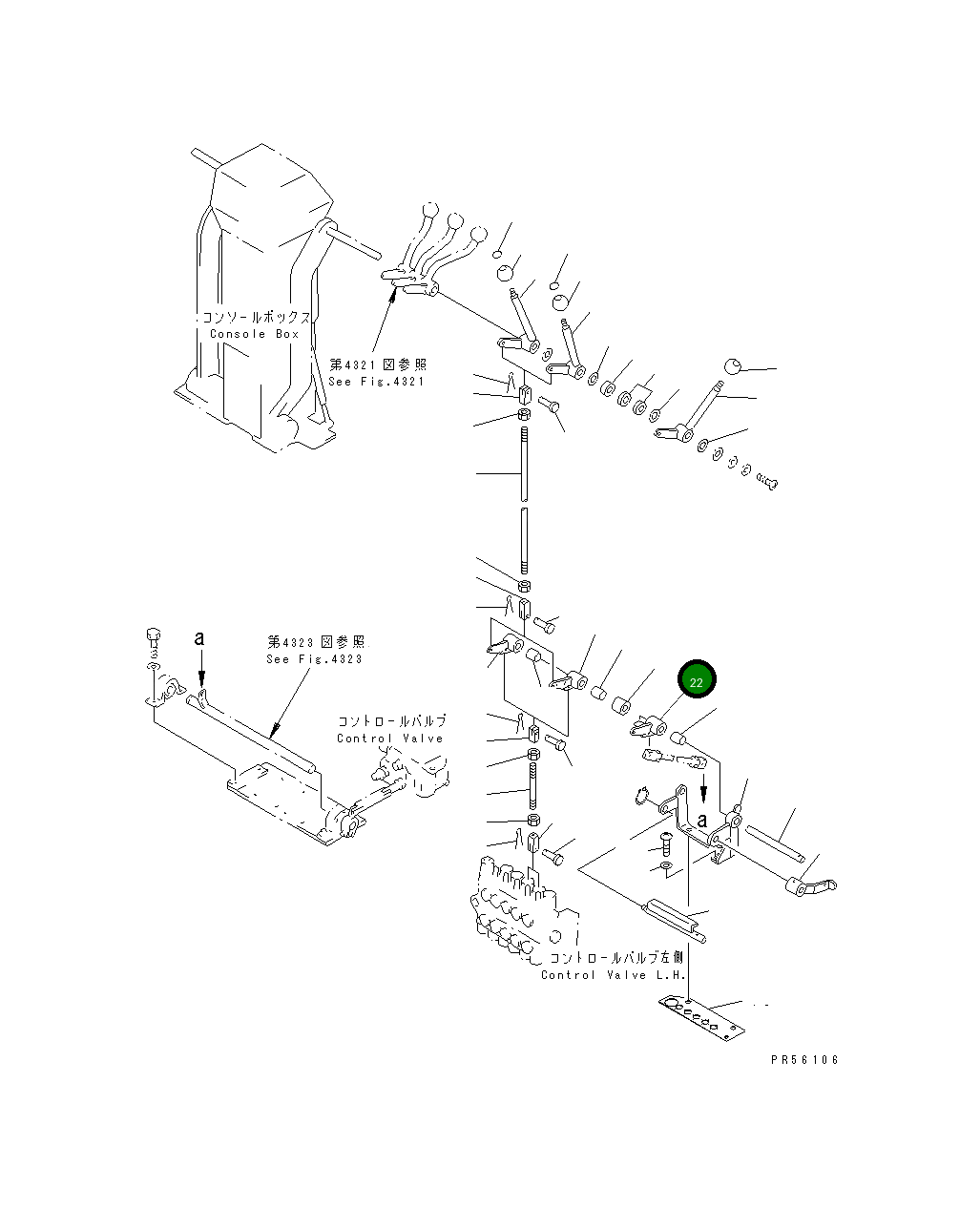 コンソールボックス
Console Box

第4321図参照
See Fig.4321

a

第4323図参照
See Fig.4323

コントロールバルブ
Control Valve

22

a

コントロールバルブ左側
Control Valve L.H.

PR56106