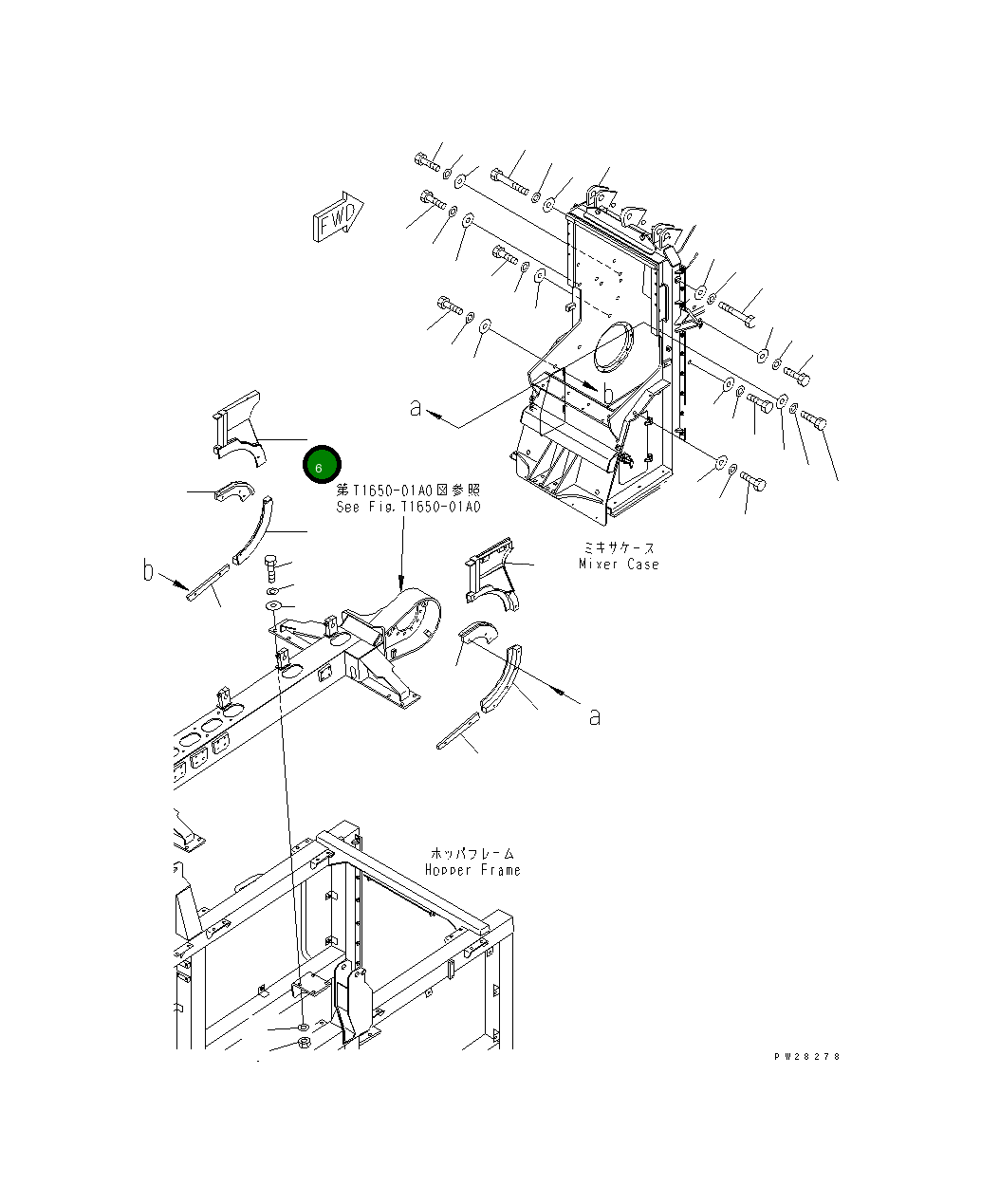 FWD

a

b

6

第T1650-01A0図参照
See Fig.T1650-01A0

b

ミキサケース
Mixer Case

a

ホッパフレーム
Hopper Frame

PW28278