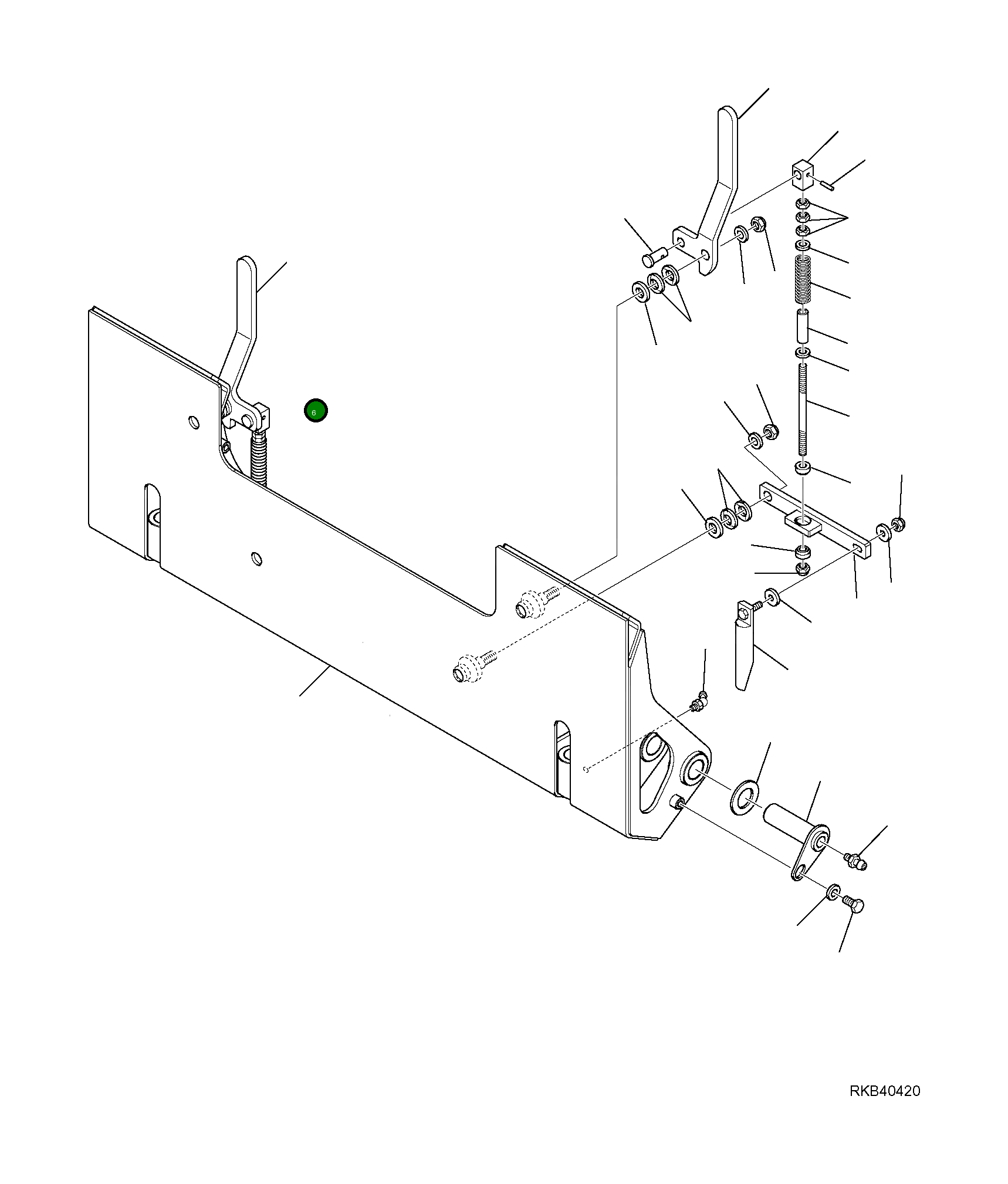 6

RKB40420