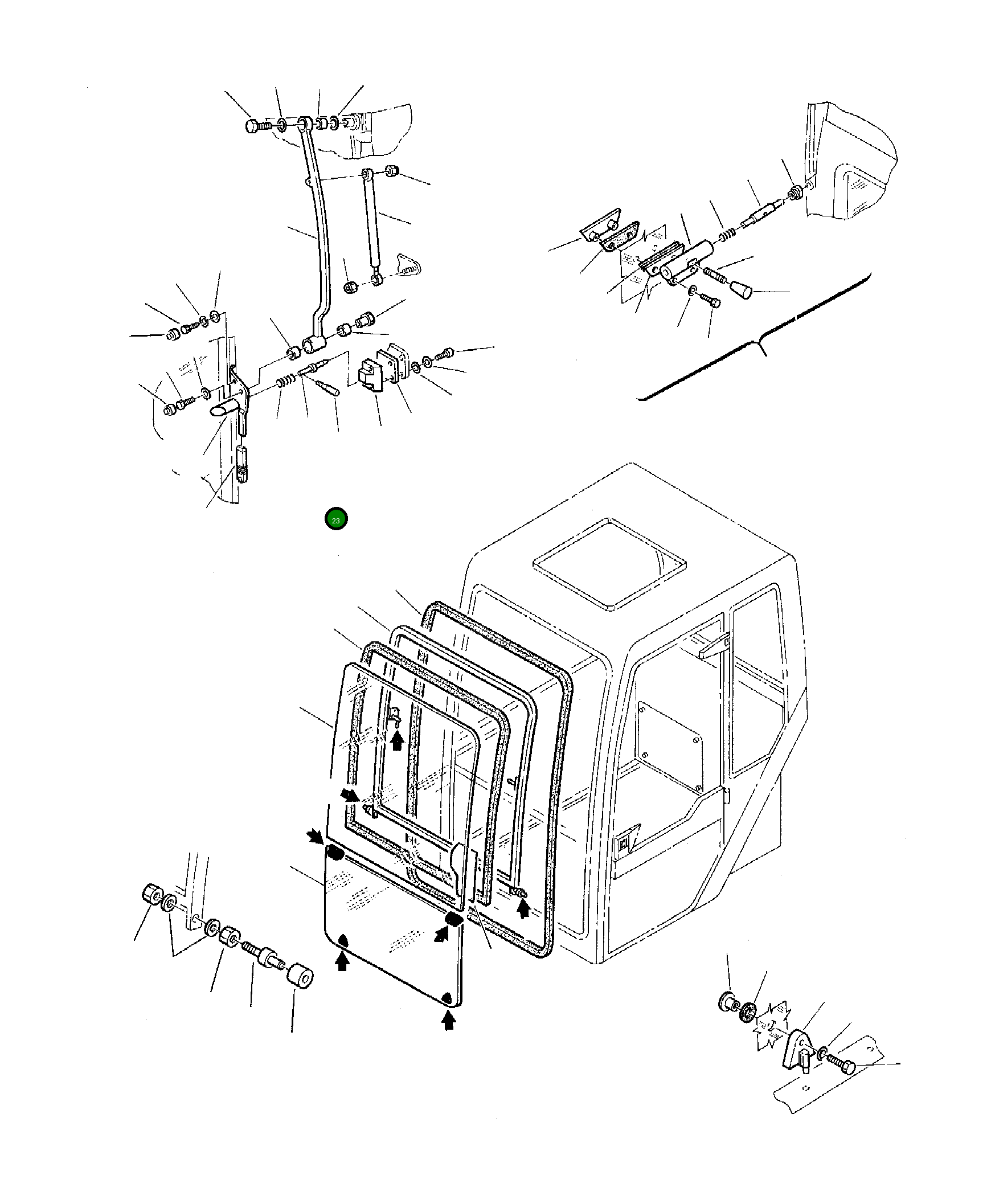 23