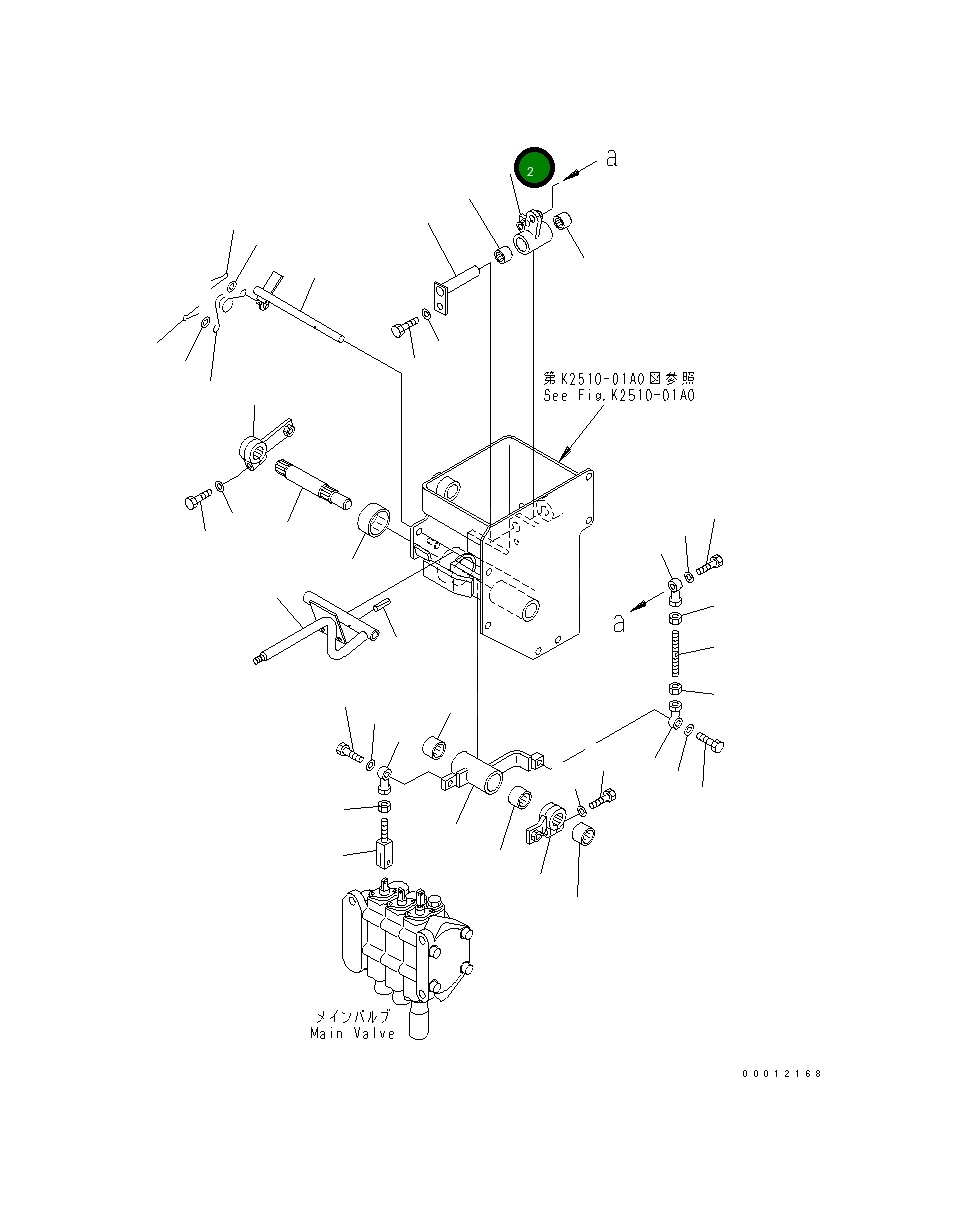 2

a

第K2510-01A0図参照
See Fig.K2510-01A0

a

メインバルブ
Main Valve

00012168