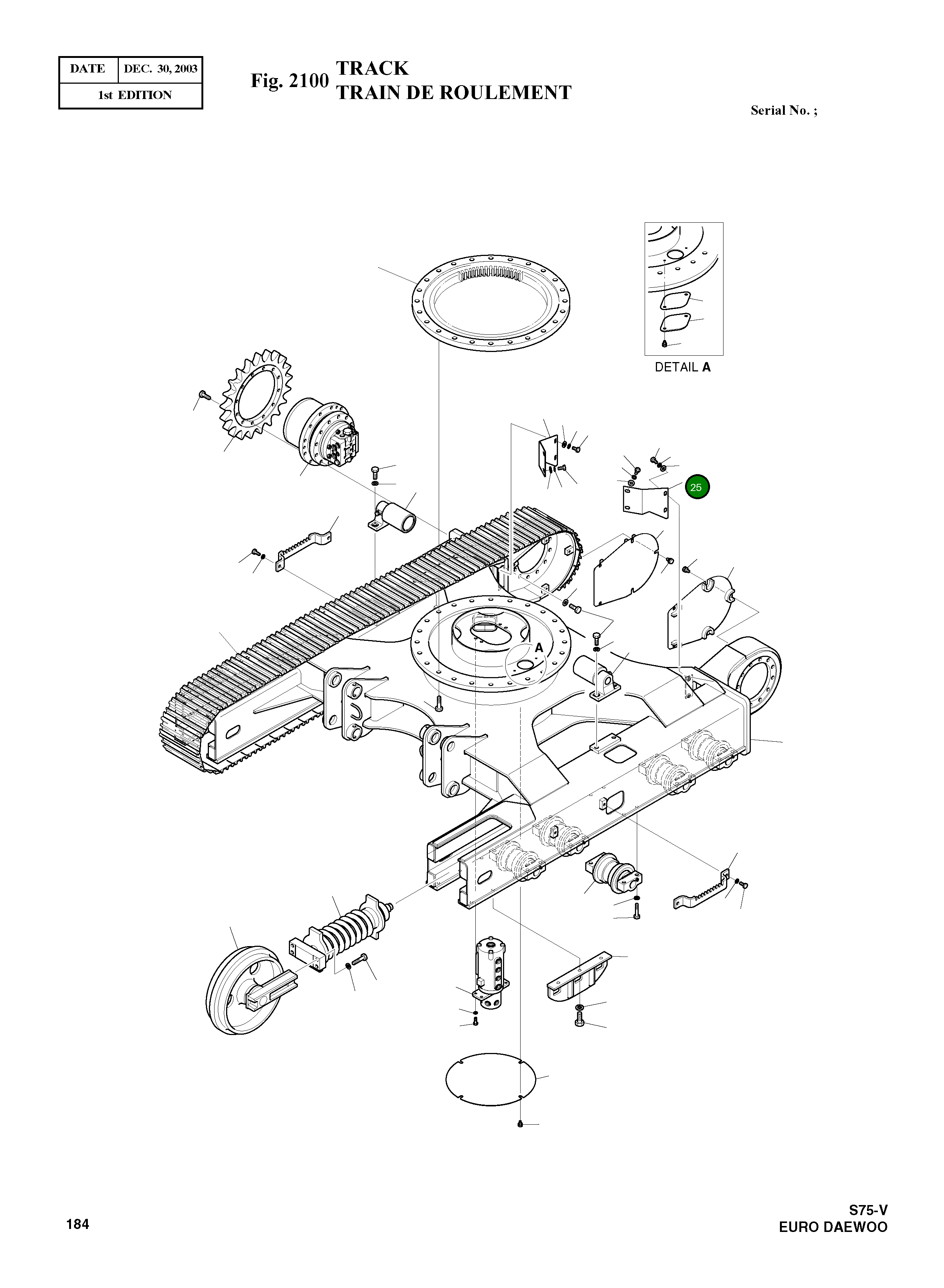 | DATE | DEC. 30, 2003 |
|---|---|
| 1st EDITION | |

Fig. 2100 TRACK
TRAIN DE ROULEMENT

Serial No. ;

DETAIL A

25

A

184

S75-V
EURO DAEWOO