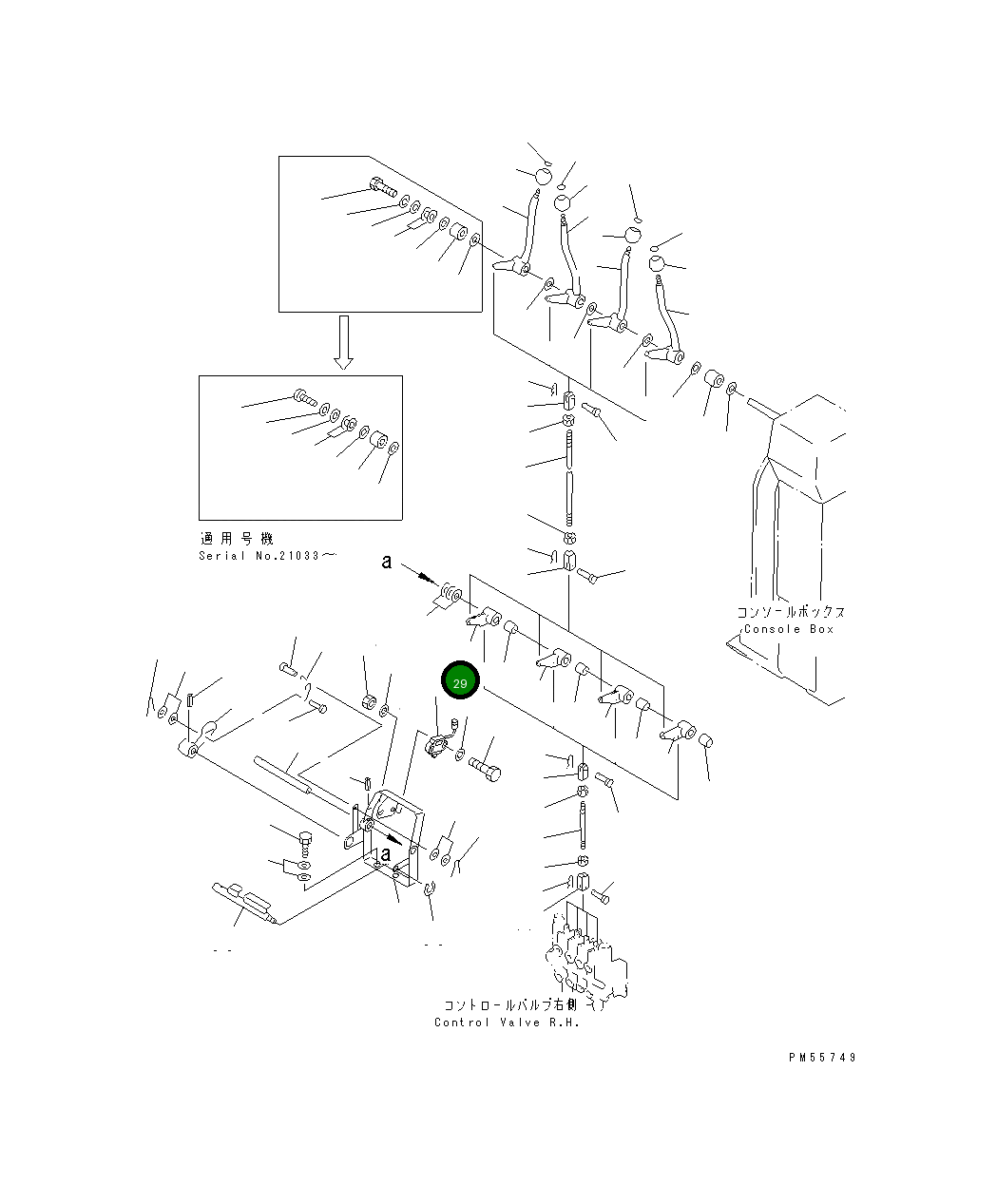 適用号機
Serial No.21033～

a

コンソールボックス
Console Box

29

a

コントロールバルブ右側
Control Valve R.H.

PM55749