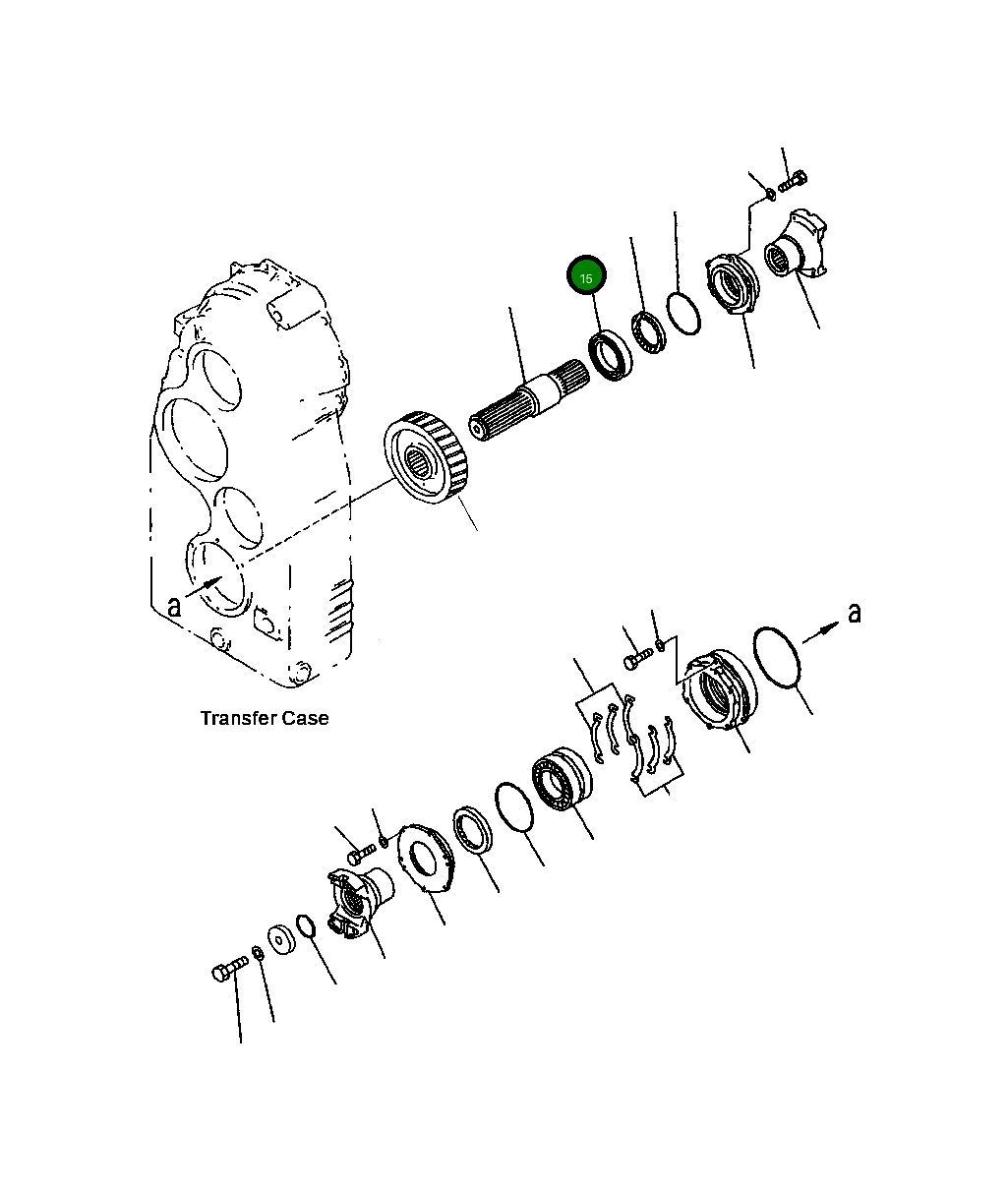 15

a

a

Transfer Case