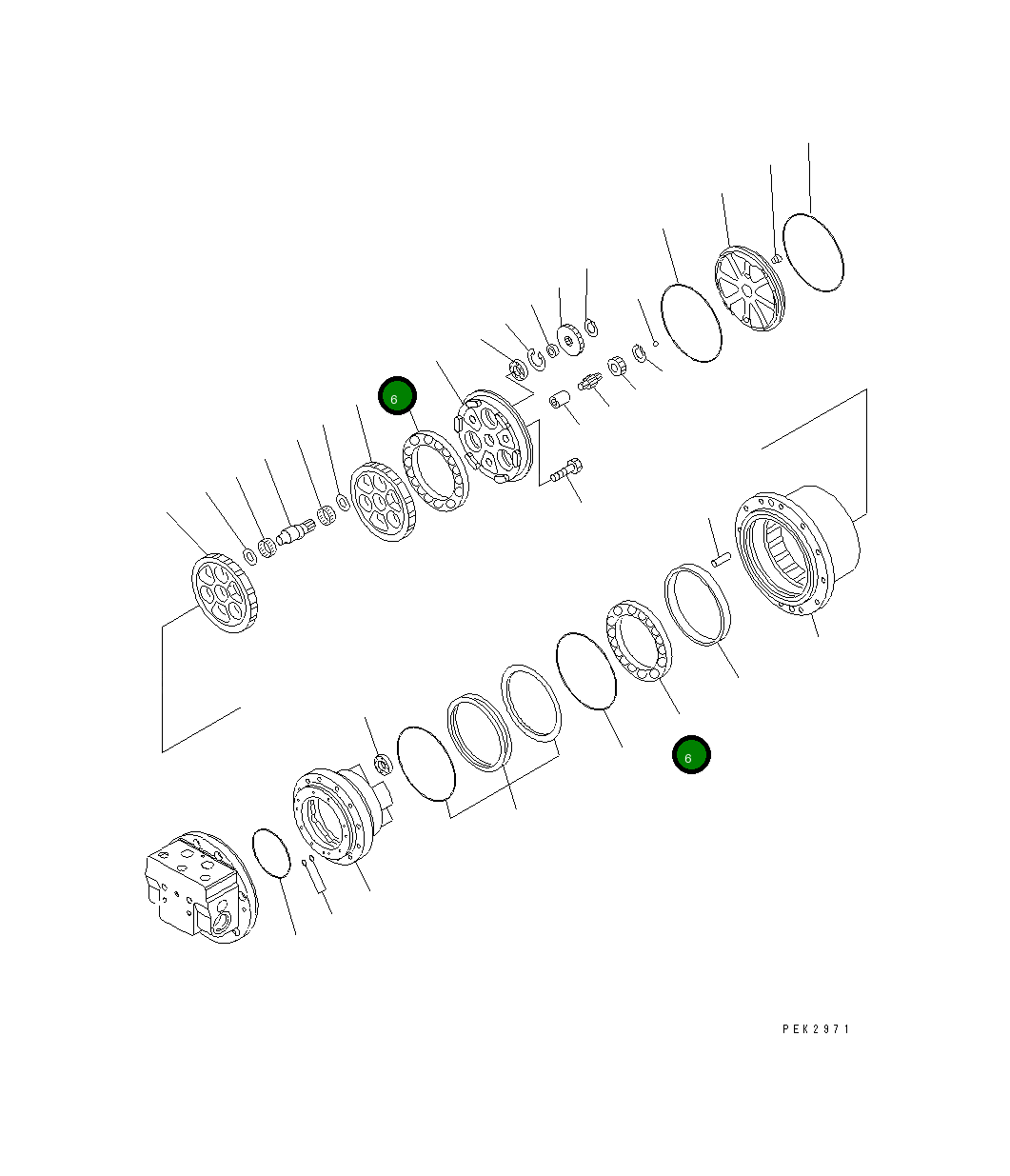 6

6

PEK2971