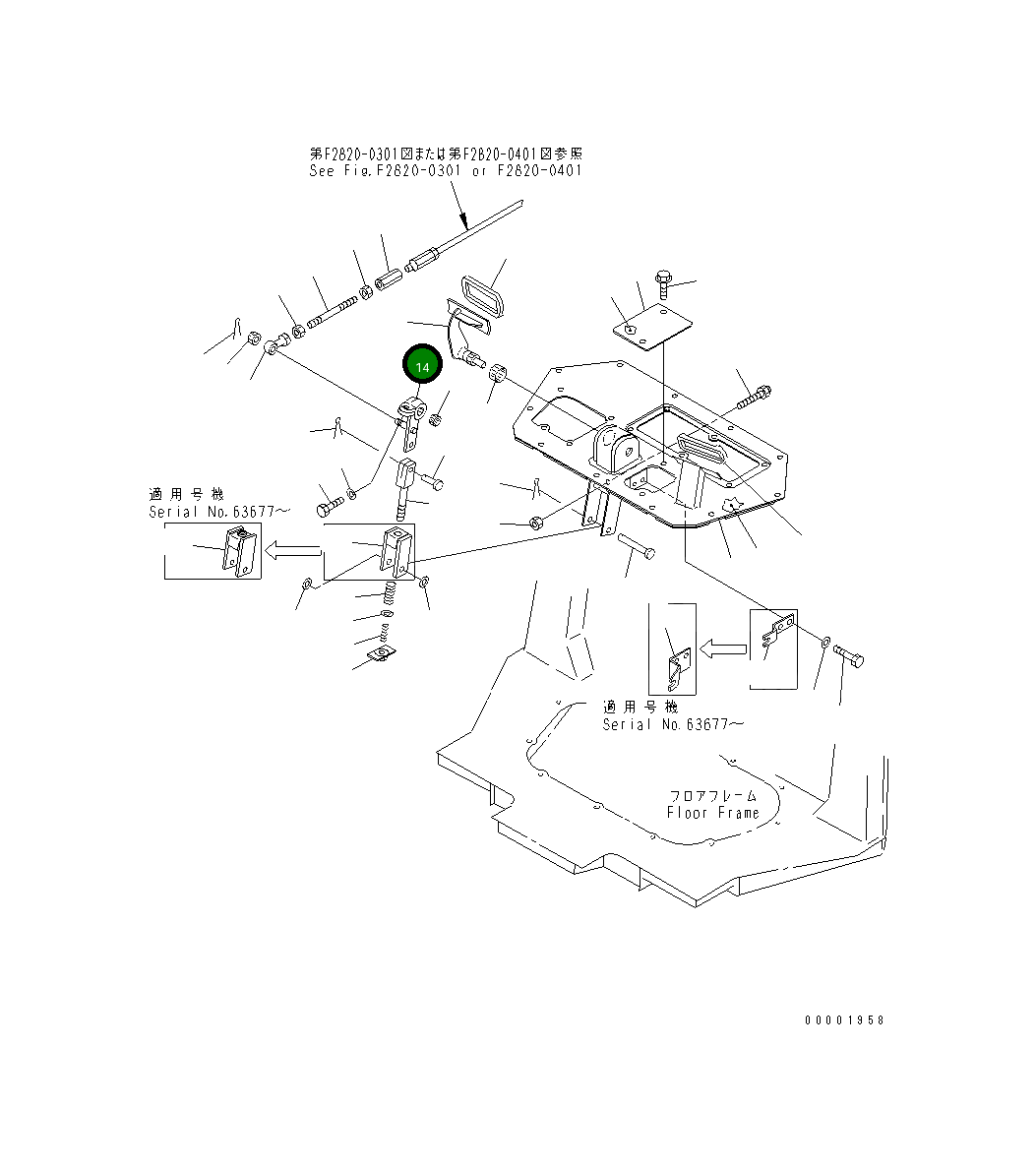 第F2820-0301図または第F2820-0401図参照
See Fig.F2820-0301 or F2820-0401

14

適用号機
Serial No.63677～

適用号機
Serial No.63677～

フロアフレーム
Floor Frame

00001958