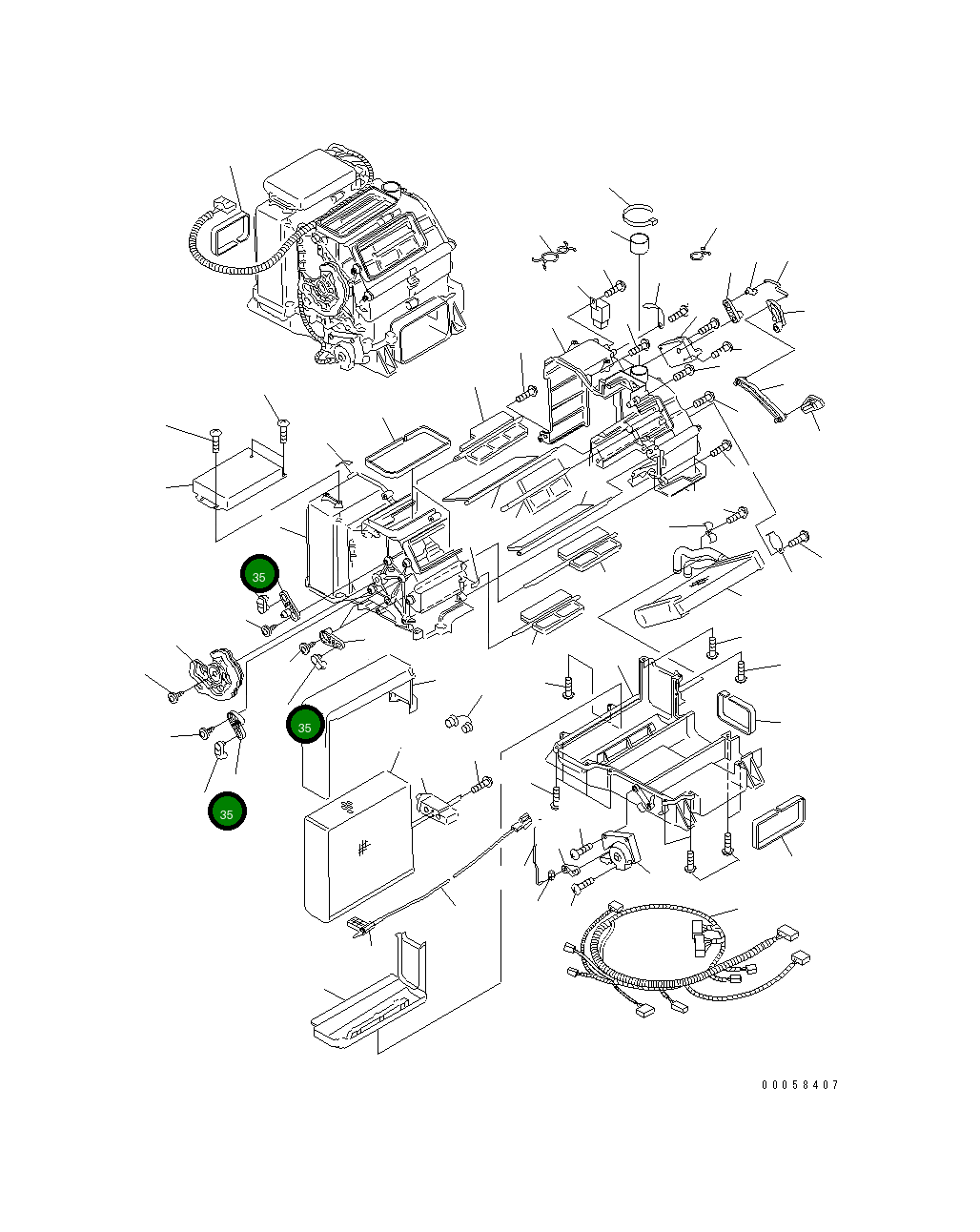 35

35

35

00058407