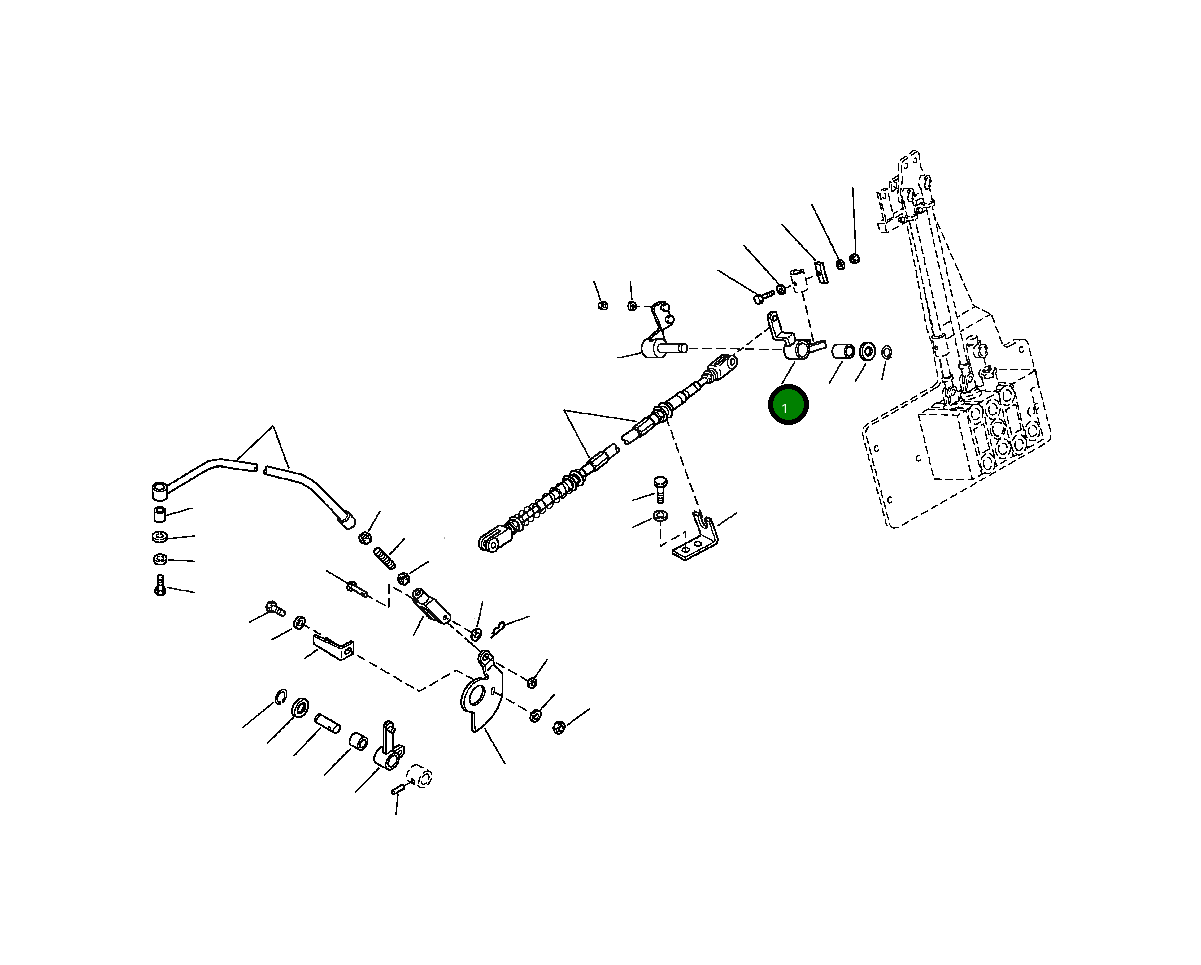 1