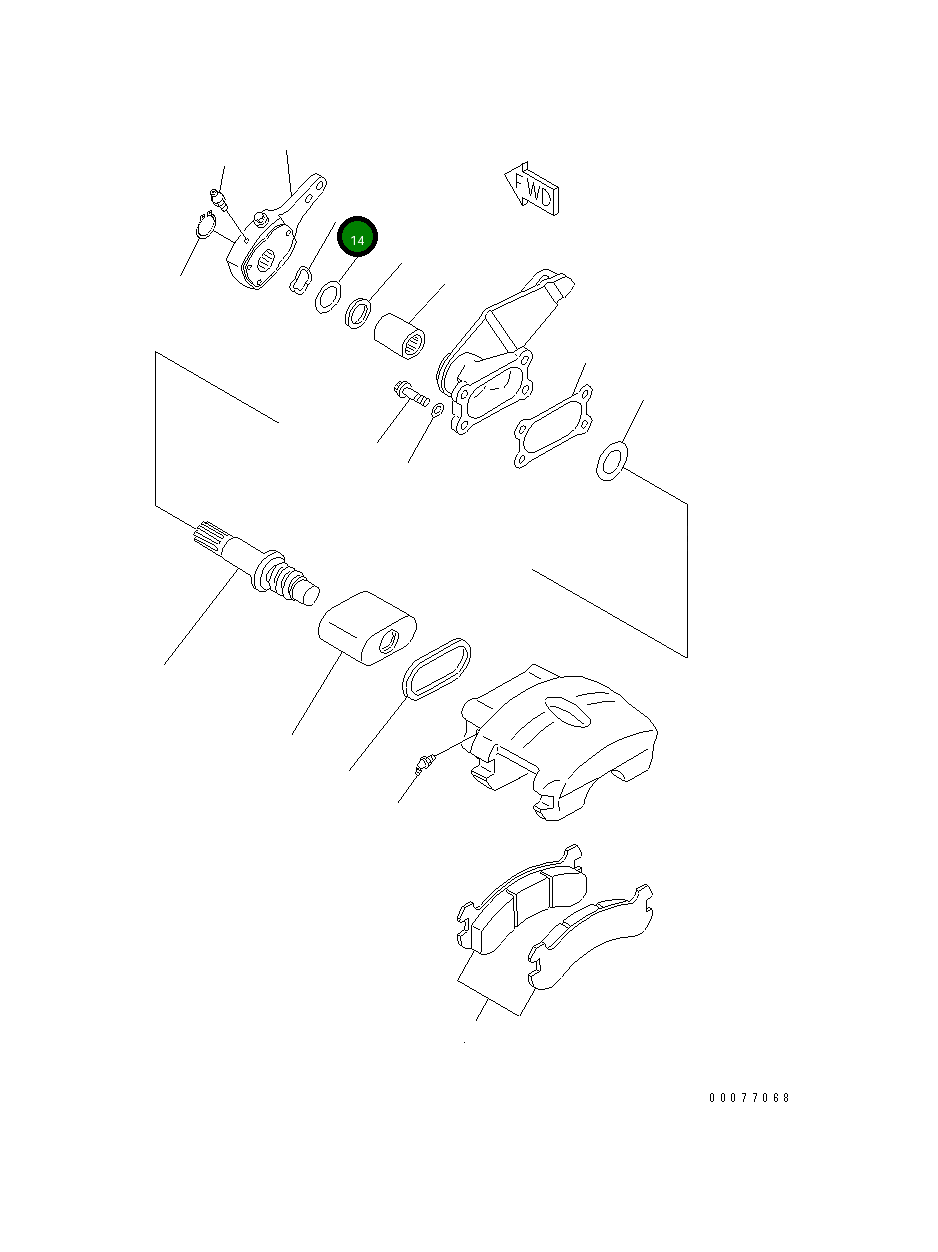 FWD

14

00077068