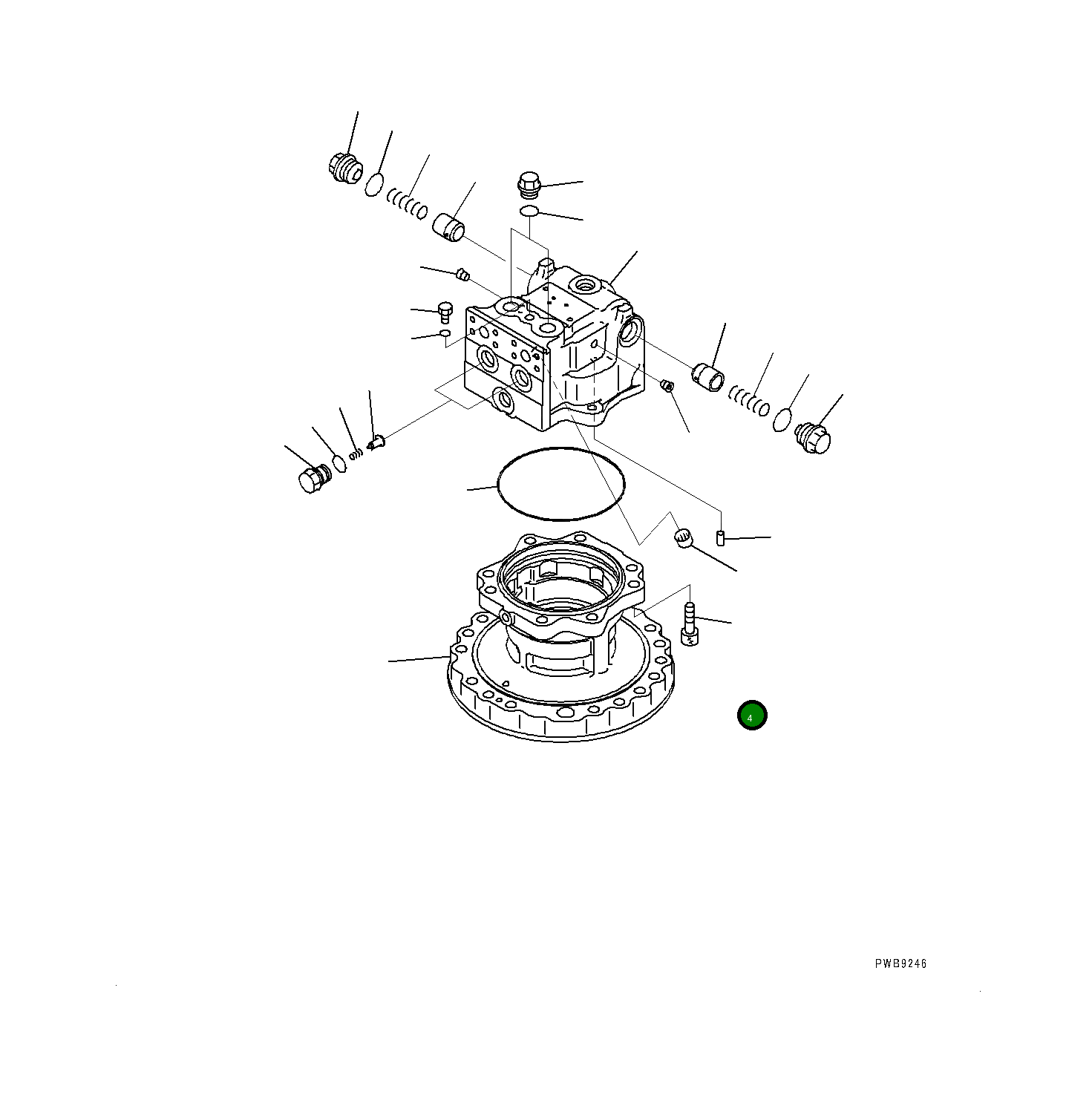 4

PWB9246