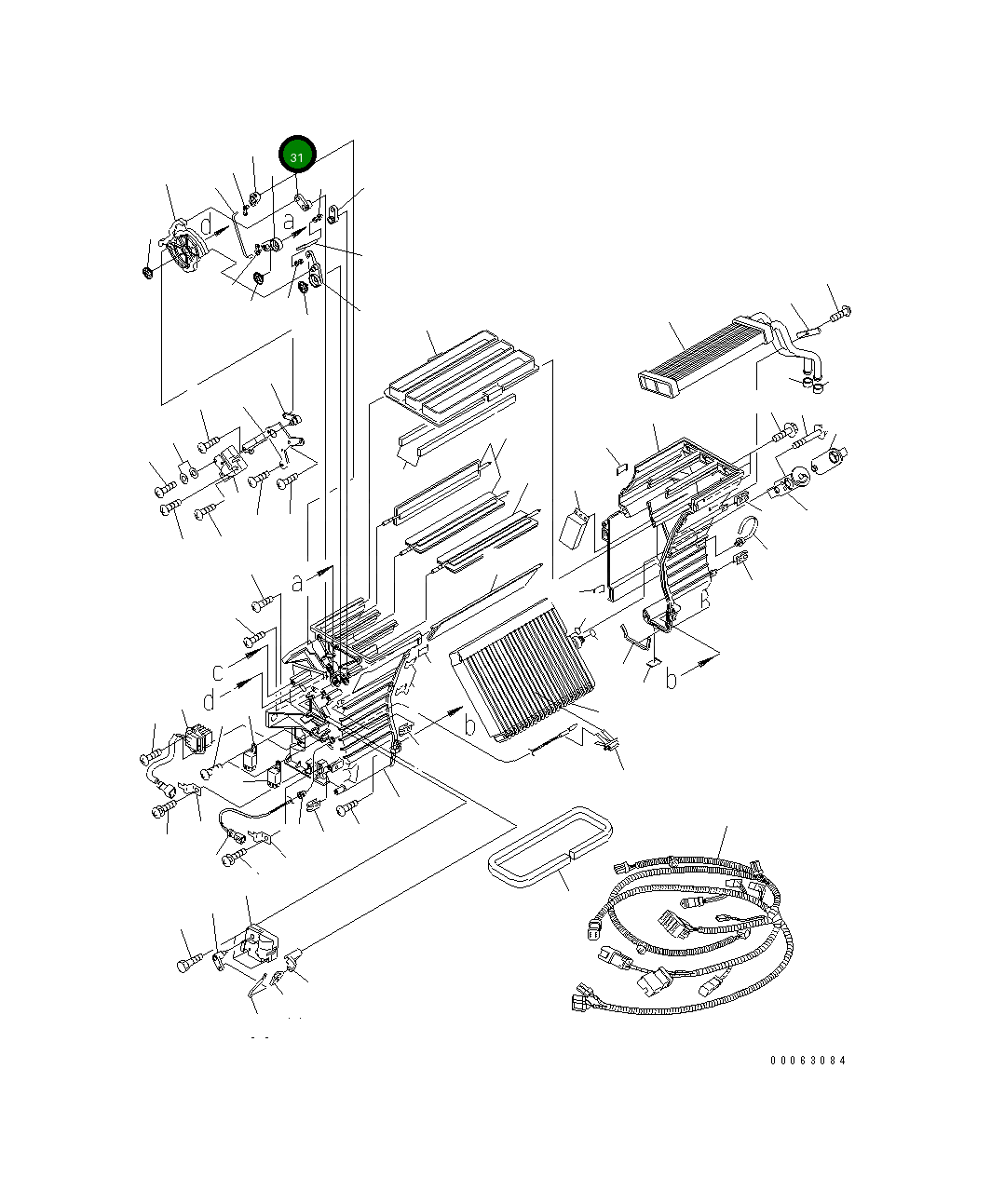 31

a
d
a
c
d
b
b

00063084